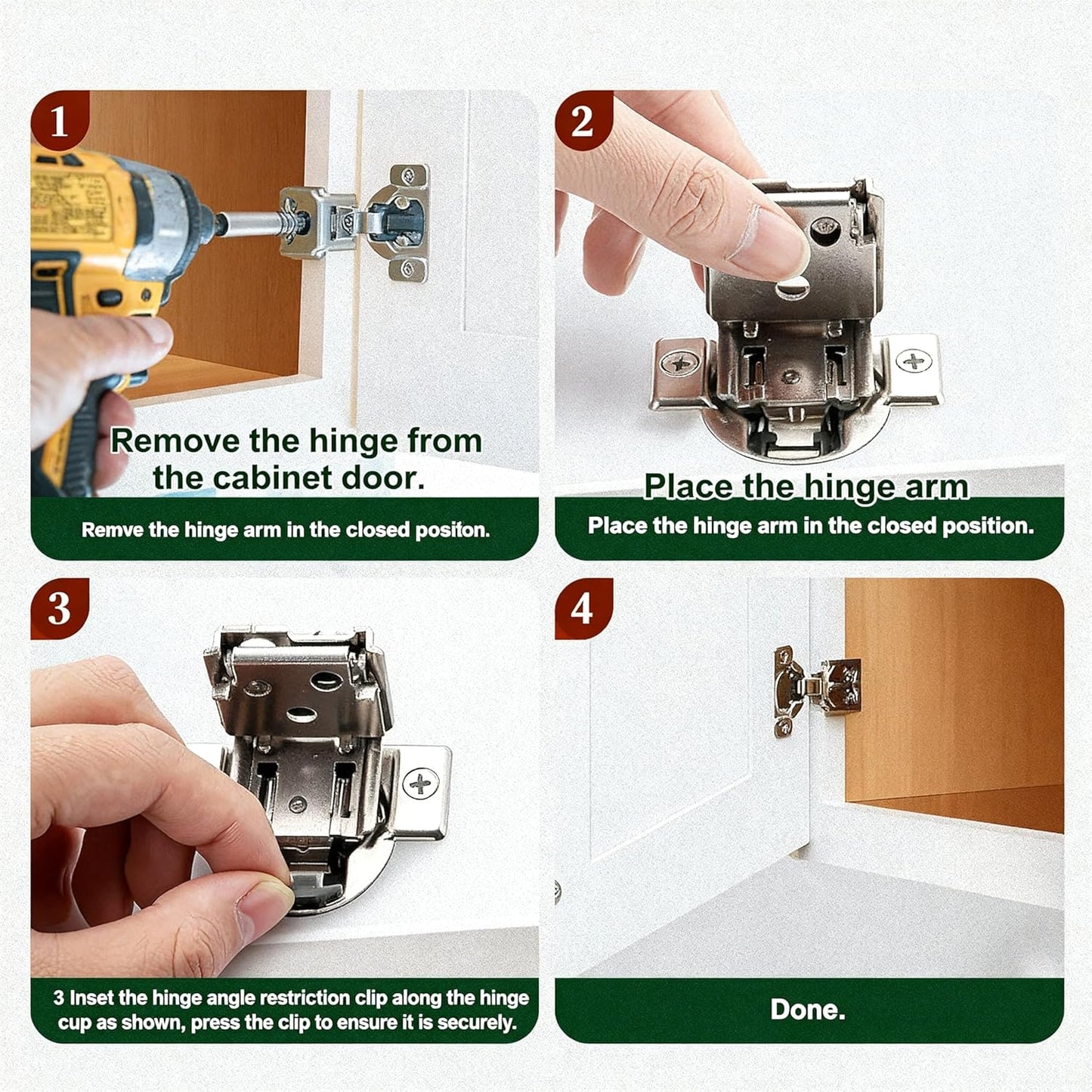 1

Remove the hinge from the cabinet door.

Remve the hinge arm in the closed positon.

2

Place the hinge arm

Place the hinge arm in the closed position.

3

3 Inset the hinge angle restriction clip along the hinge cup as shown, press the clip to ensure it is securely.

4

Done.