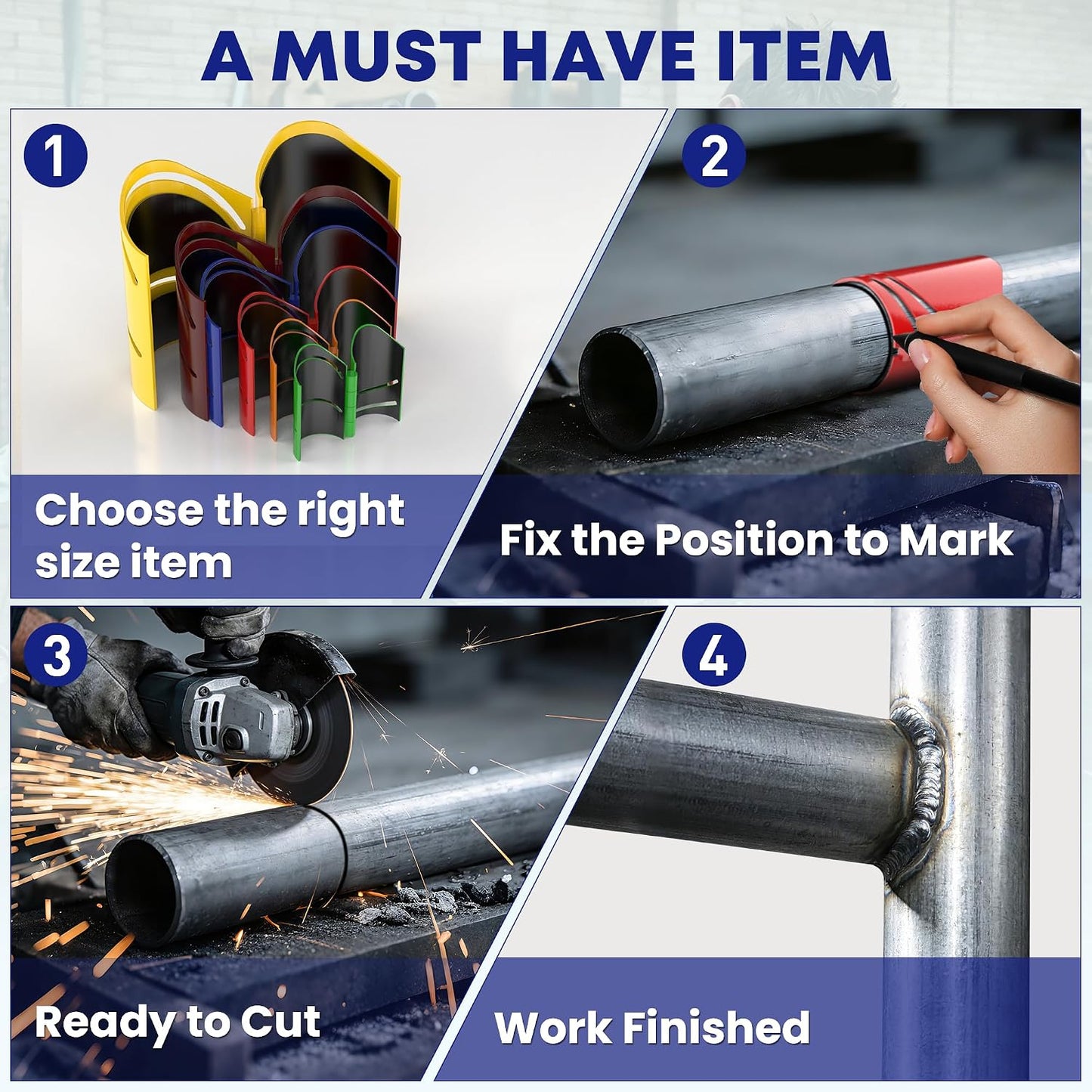 A MUST HAVE ITEM

1

Choose the right size item

2

Fix the Position to Mark

3

Ready to Cut

4

Work Finished