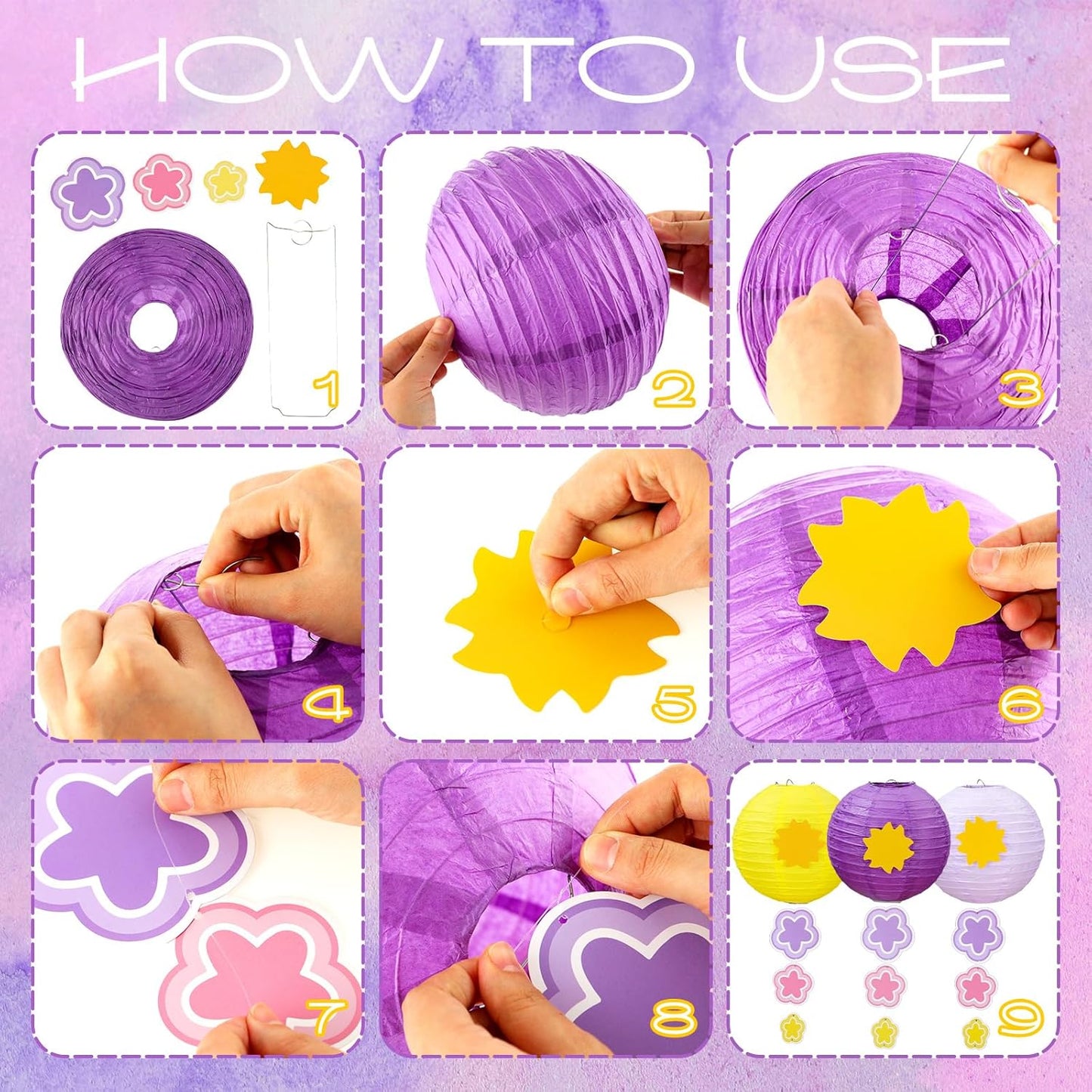 HOW TO USE

1

2

3

4

5

6

7

8

9