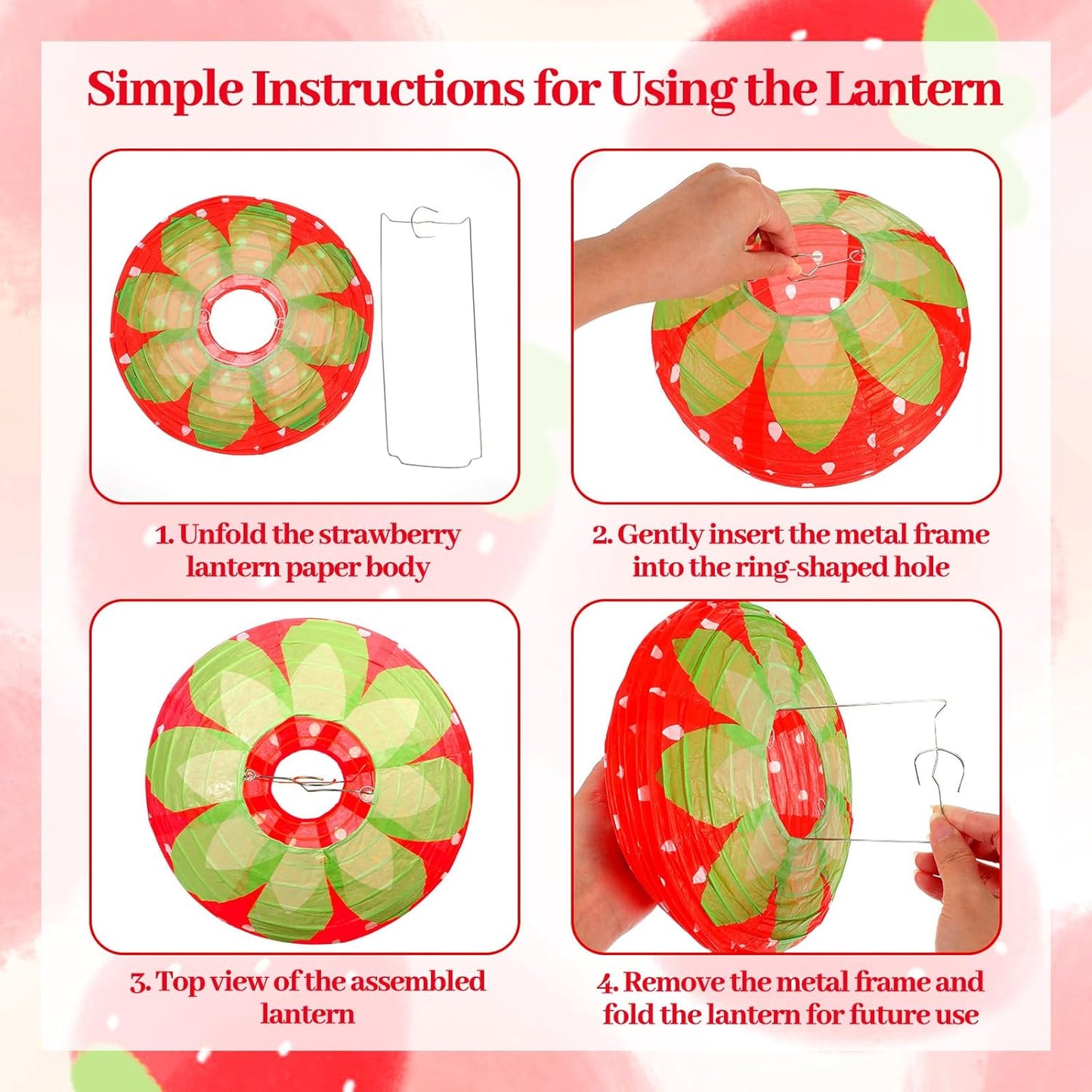 Simple Instructions for Using the Lantern

1. Unfold the strawberry lantern paper body

2. Gently insert the metal frame into the ring-shaped hole

3. Top view of the assembled lantern

4. Remove the metal frame and fold the lantern for future use