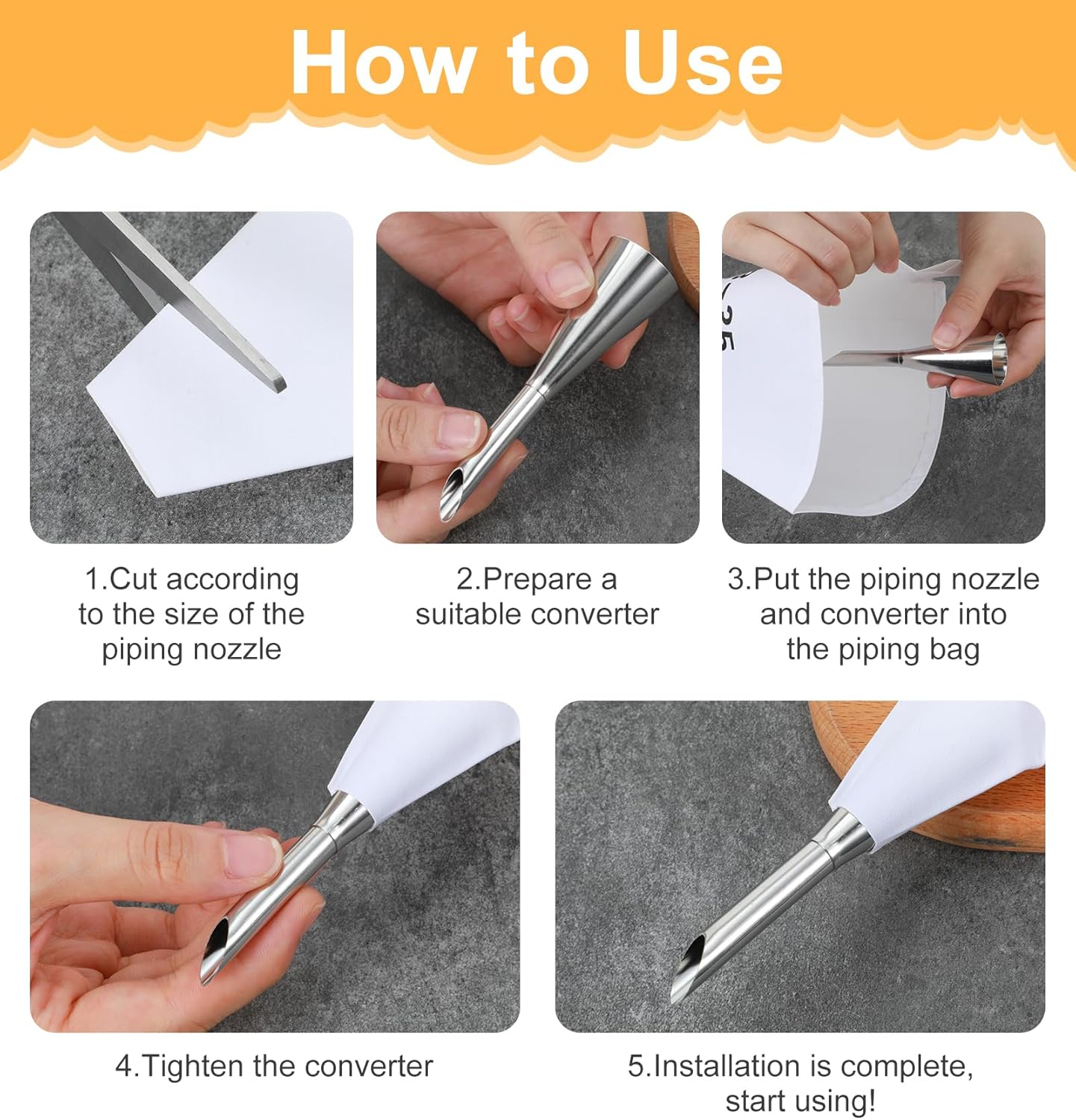 How to Use

1.Cut according to the size of the piping nozzle

2.Prepare a suitable converter

3.Put the piping nozzle and converter into the piping bag

4.Tighten the converter

5.Installation is complete, start using!