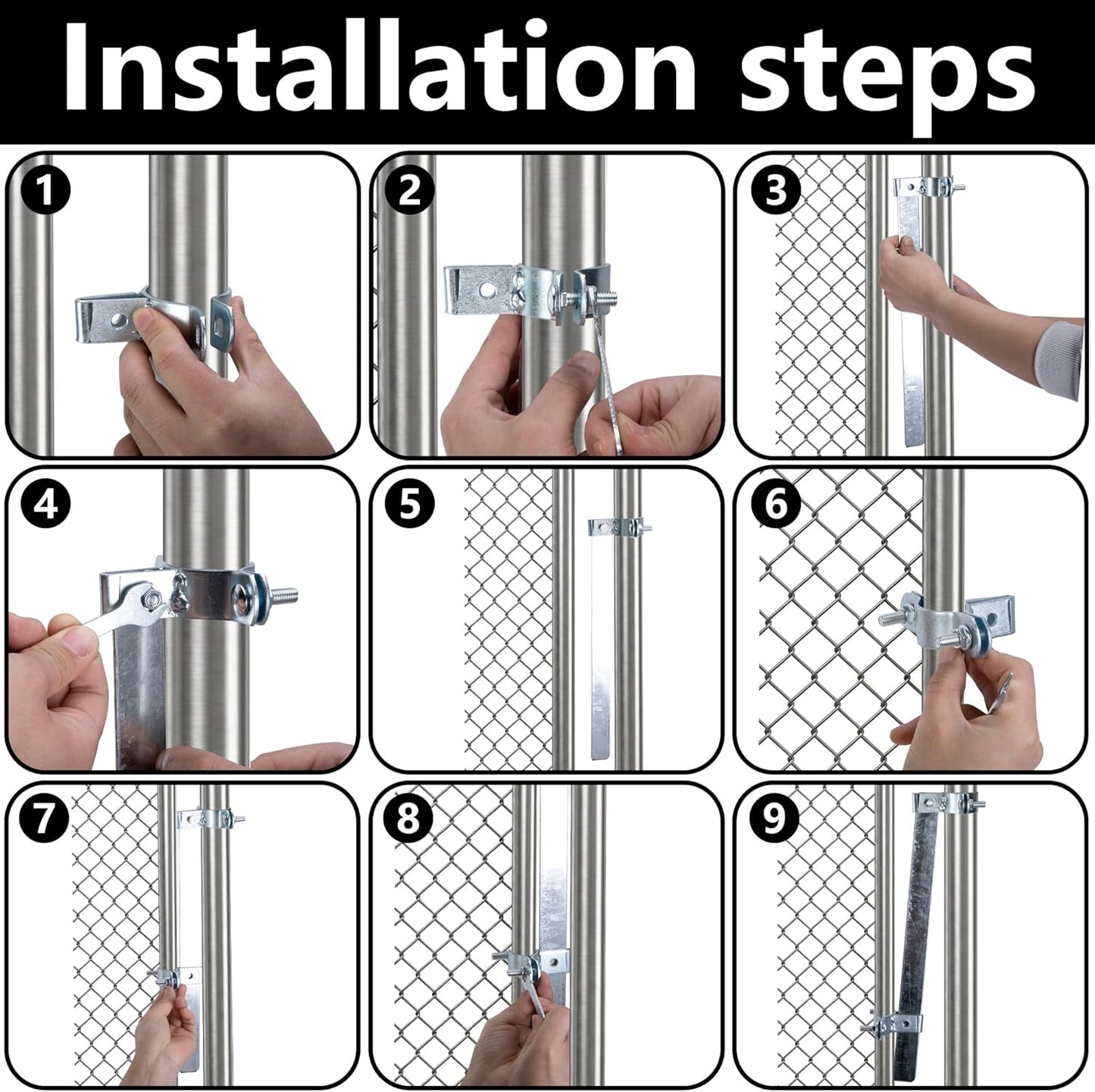 Installation steps

1

2

3

4

5

6

7

8

9