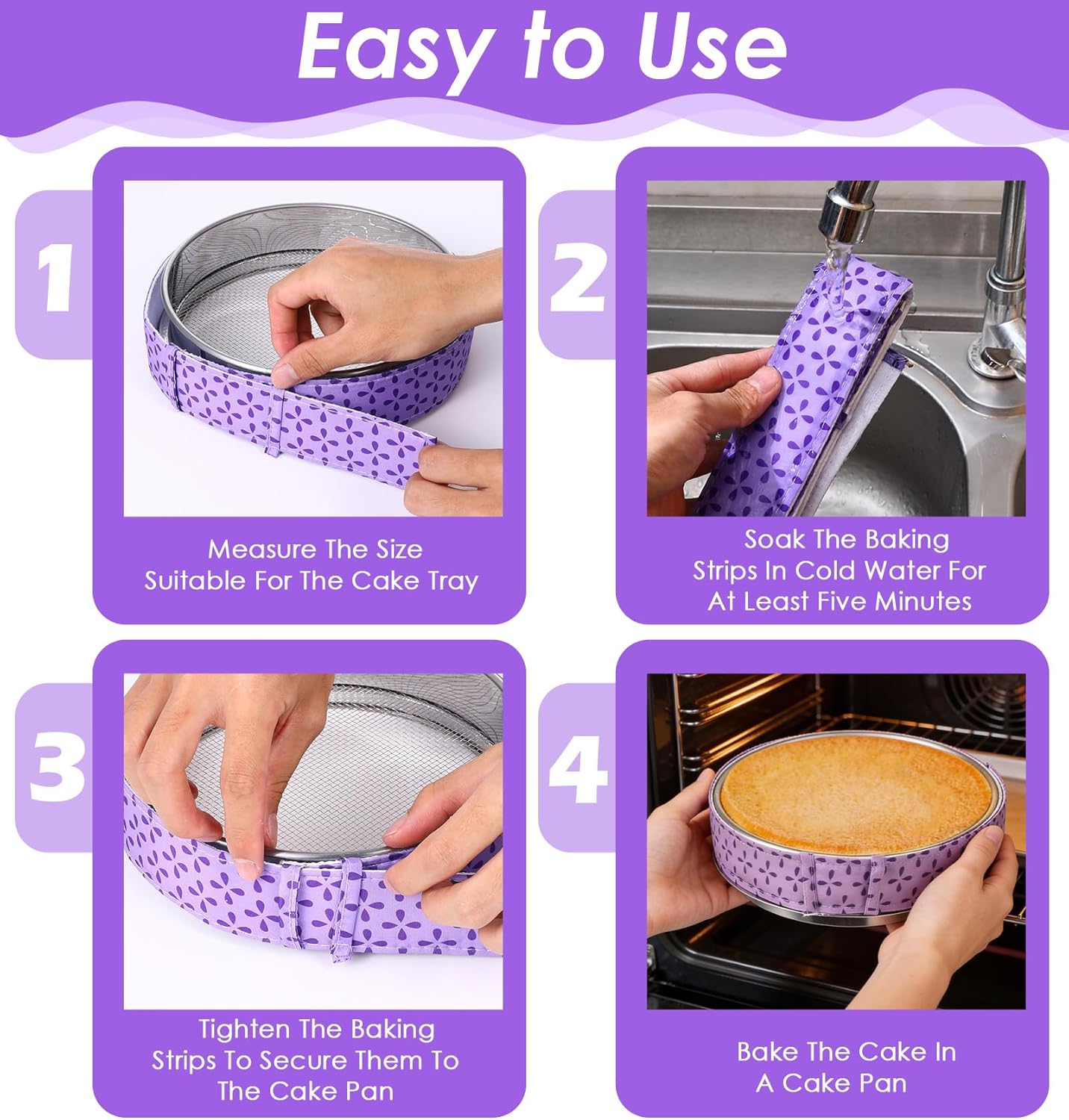 Easy to Use

1

Measure The Size Suitable For The Cake Tray

2

Soak The Baking Strips In Cold Water For At Least Five Minutes

3

Tighten The Baking Strips To Secure Them To The Cake Pan

4

Bake The Cake In A Cake Pan