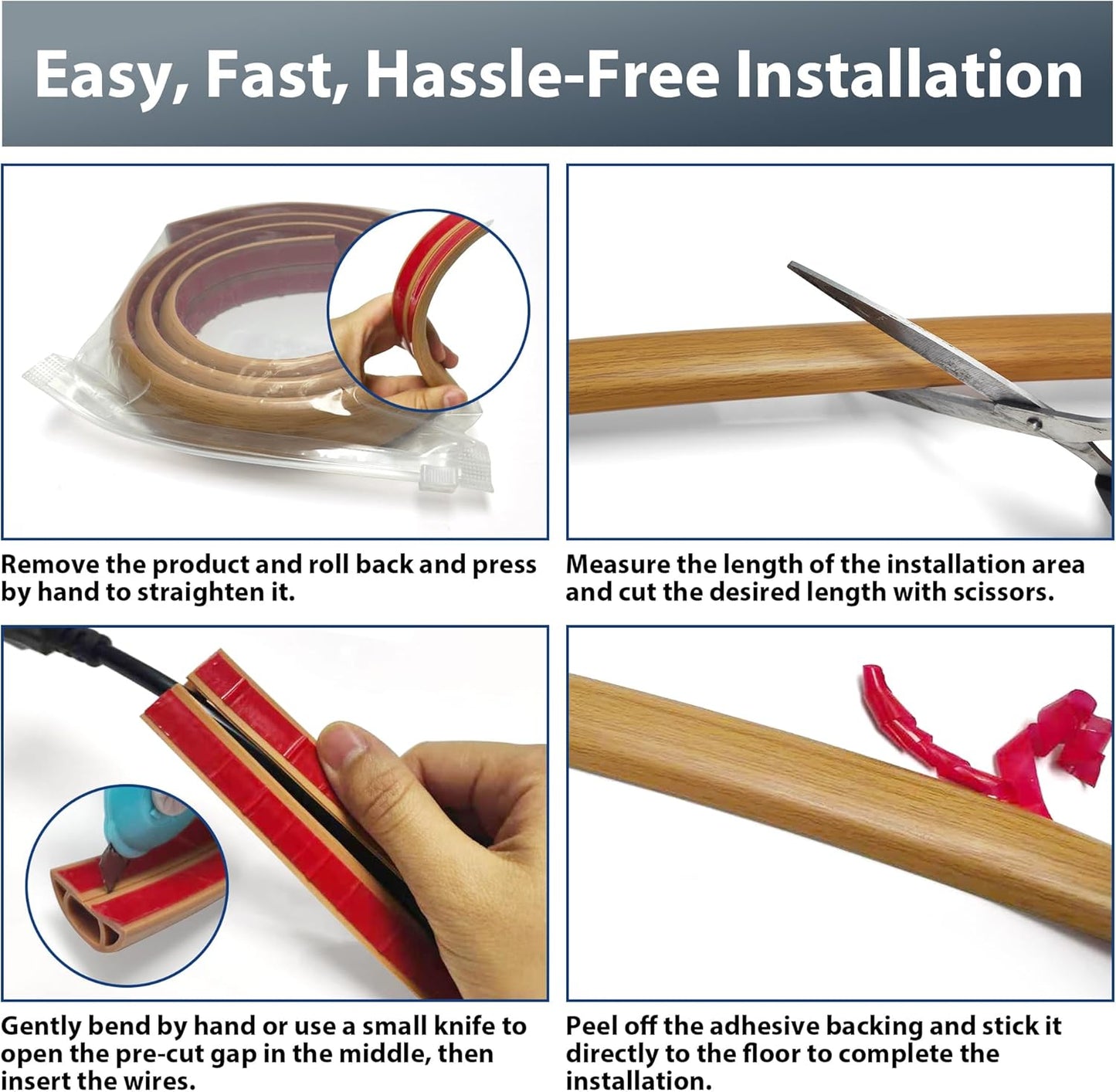 Easy, Fast, Hassle-Free Installation

Remove the product and roll back and press by hand to straighten it.

Measure the length of the installation area and cut the desired length with scissors.

Gently bend by hand or use a small knife to open the pre-cut gap in the middle, then insert the wires.

Peel off the adhesive backing and stick it directly to the floor to complete the installation.