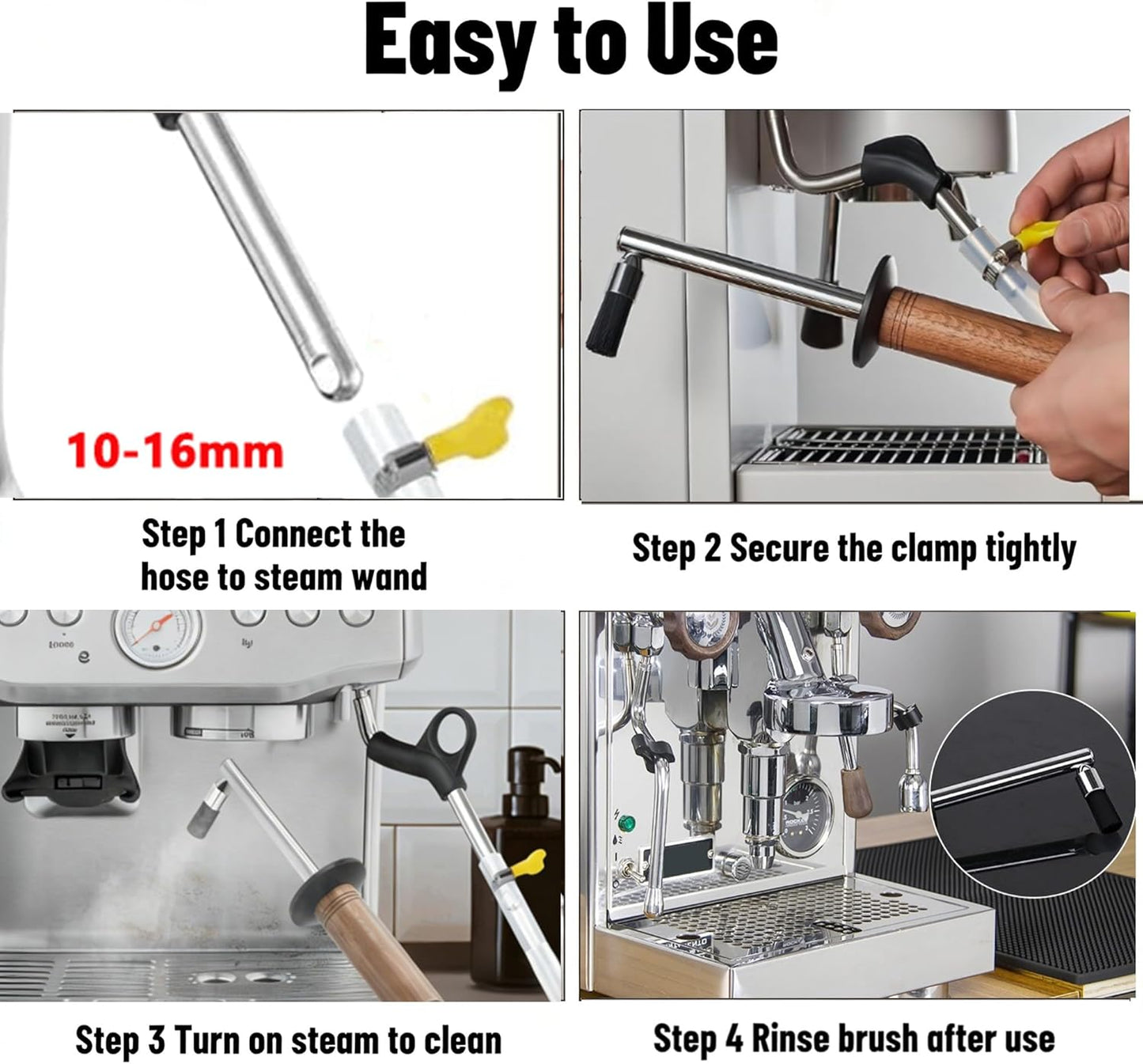 Easy to Use

10-16mm

Step 1 Connect the hose to steam wand

Step 2 Secure the clamp tightly

Step 3 Turn on steam to clean

Step 4 Rinse brush after use