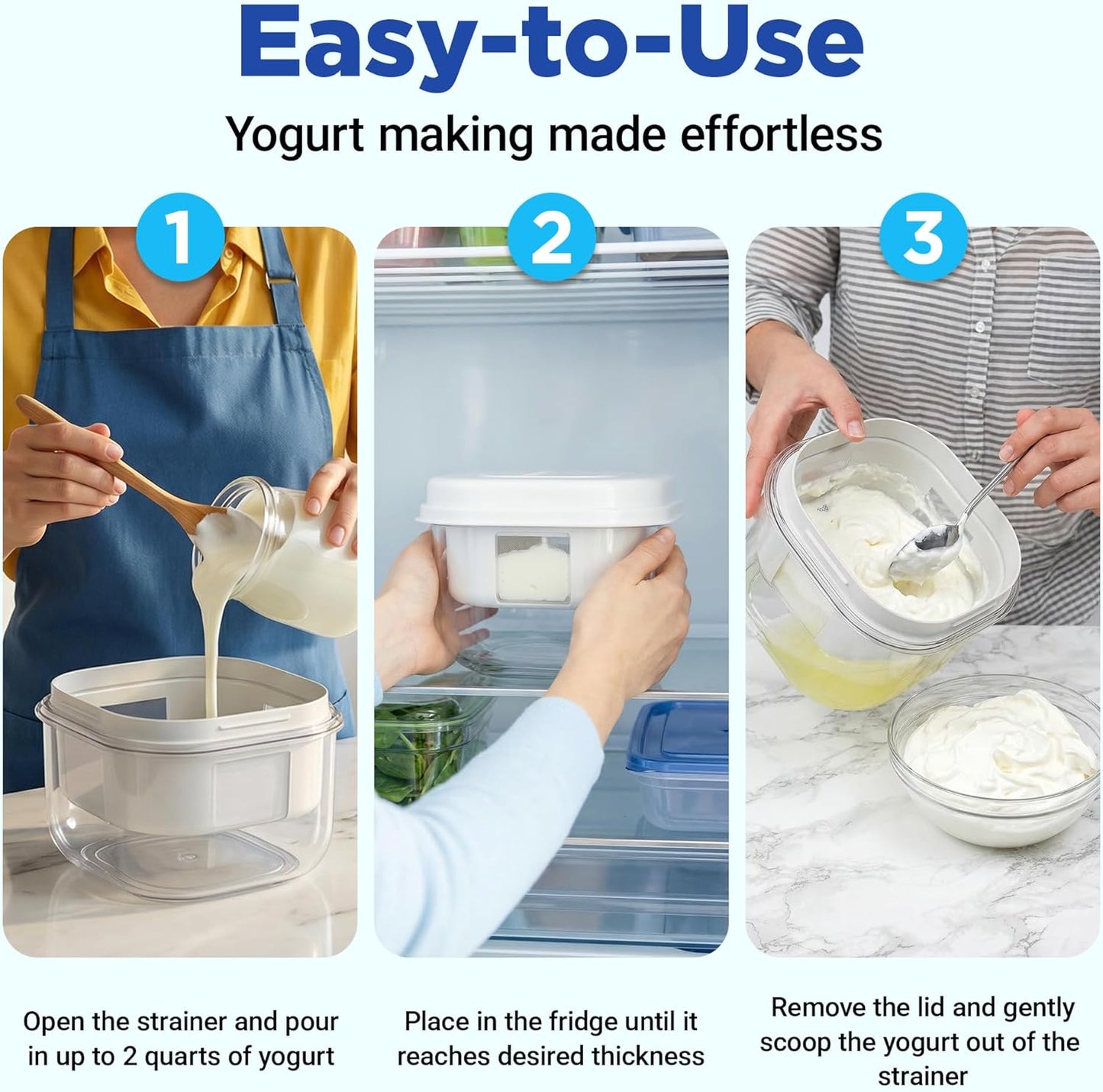 Easy-to-Use

Yogurt making made effortless

1

2

3

Open the strainer and pour in up to 2 quarts of yogurt

Place in the fridge until it reaches desired thickness

Remove the lid and gently scoop the yogurt out of the strainer