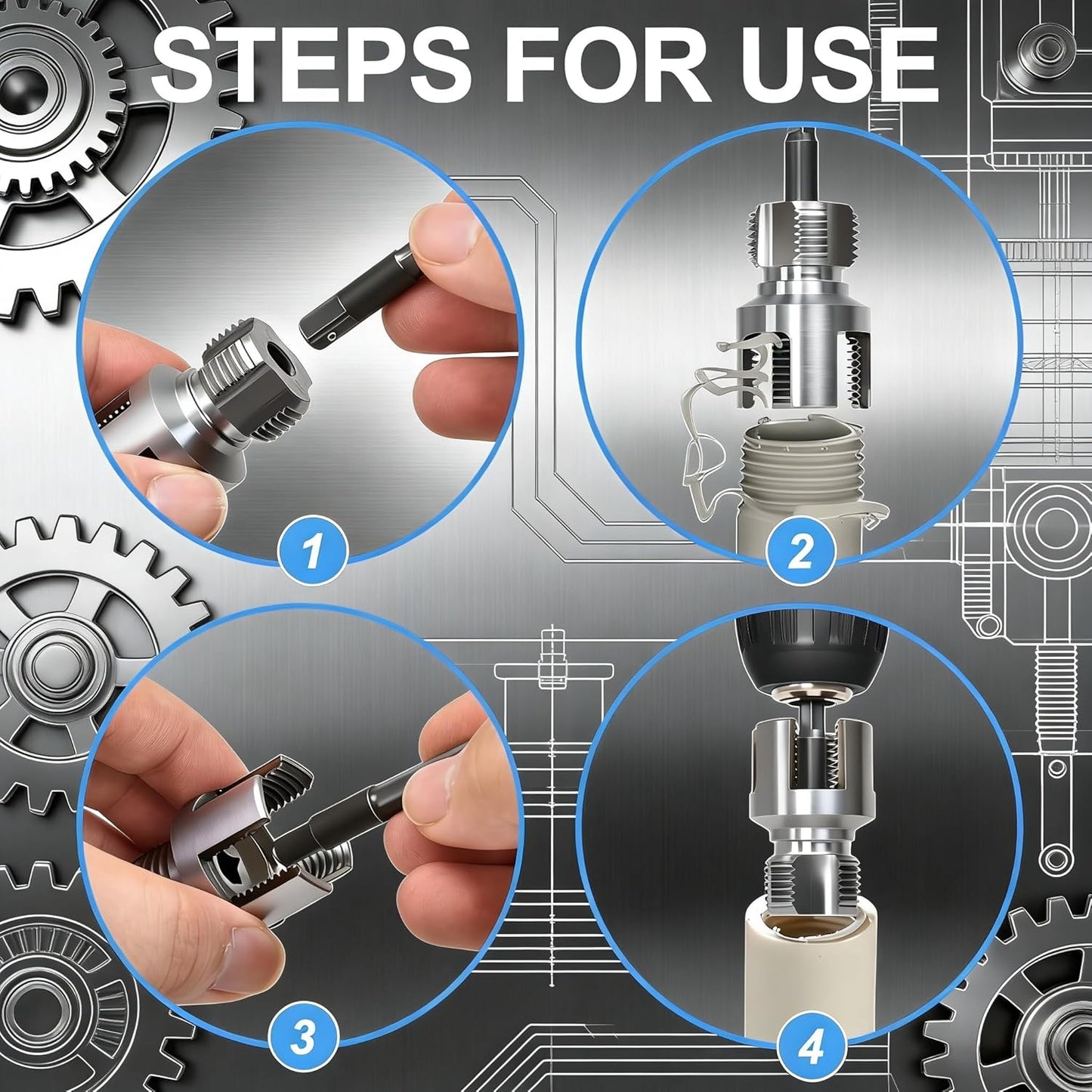 STEPS FOR USE

1

2

3

4