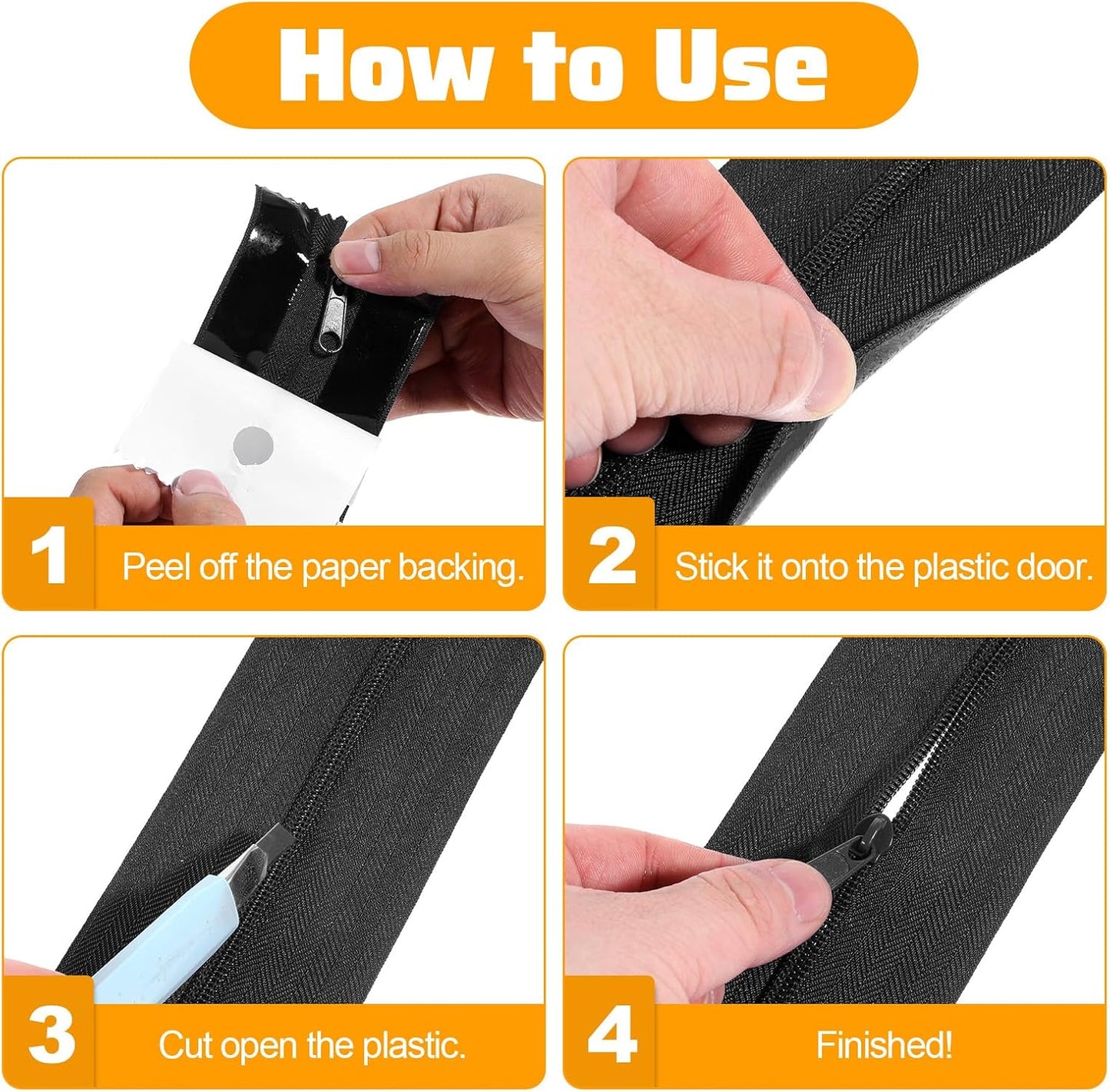 How to Use

1

Peel off the paper backing.

2

Stick it onto the plastic door.

3

Cut open the plastic.

4

Finished!