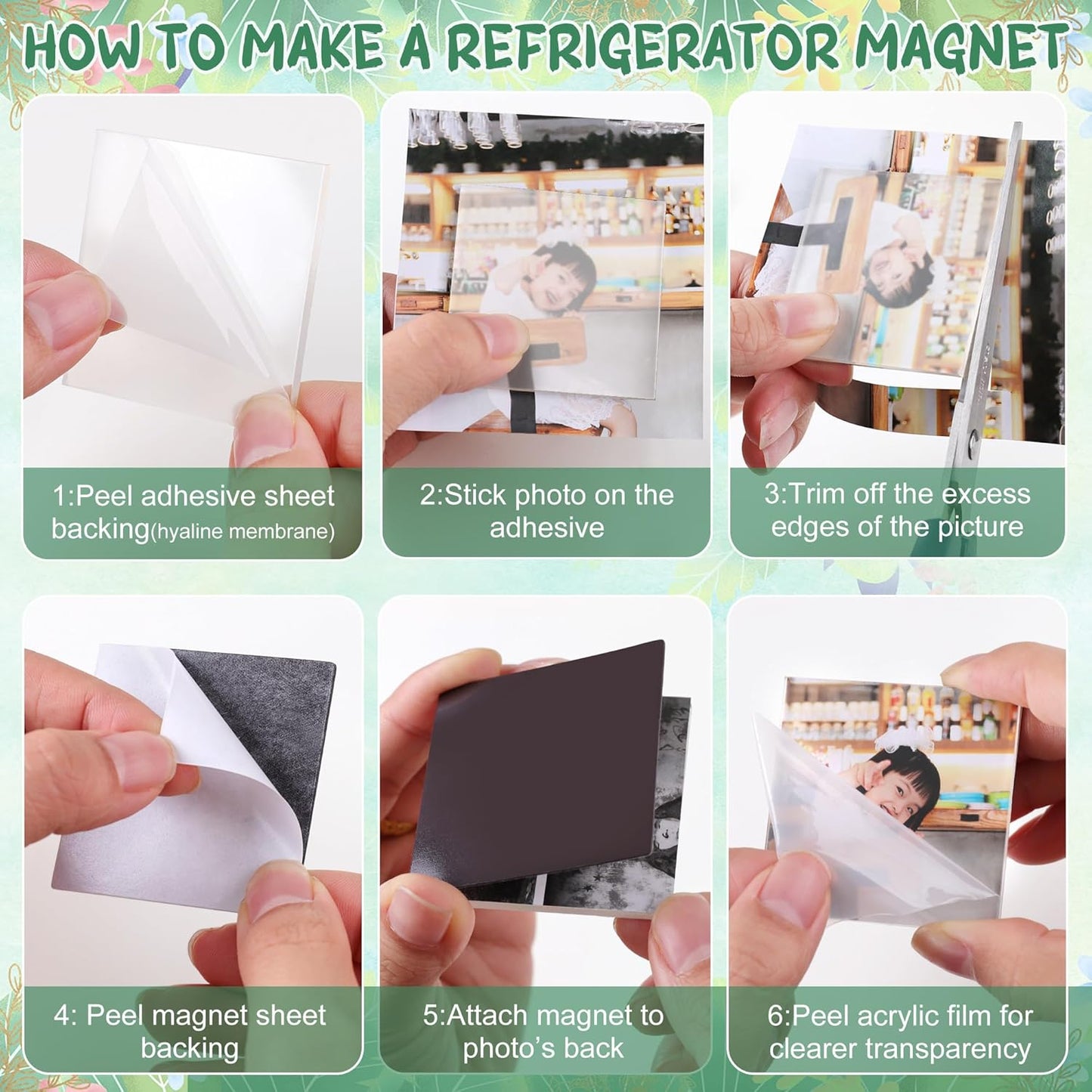 HOW TO MAKE A REFRIGERATOR MAGNET

1:Peel adhesive sheet backing(hyaline membrane)

2:Stick photo on the adhesive

3:Trim off the excess edges of the picture

4: Peel magnet sheet backing

5:Attach magnet to photo's back

6:Peel acrylic film for clearer transparency