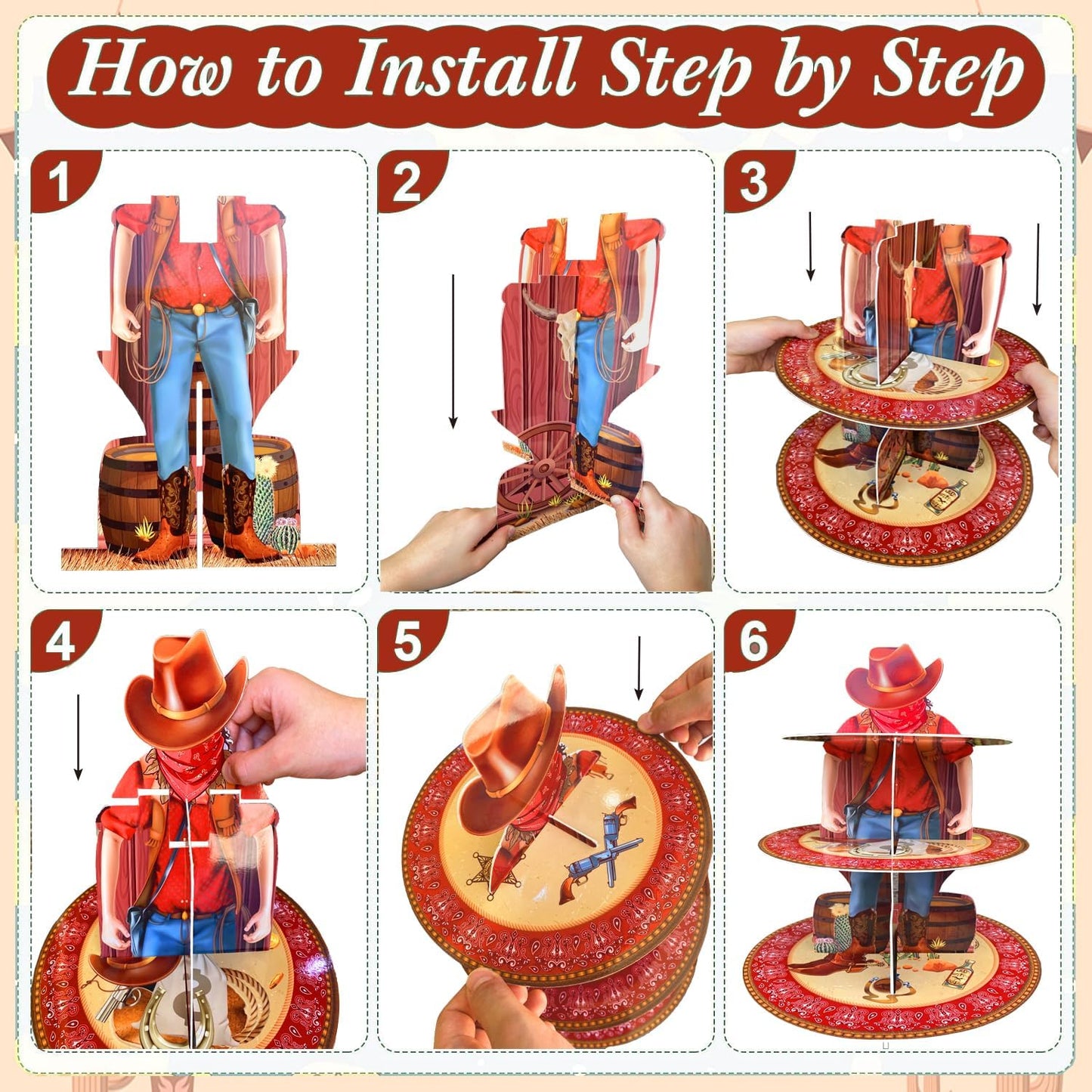 How to Install Step by Step

1

2

3

4

5

6