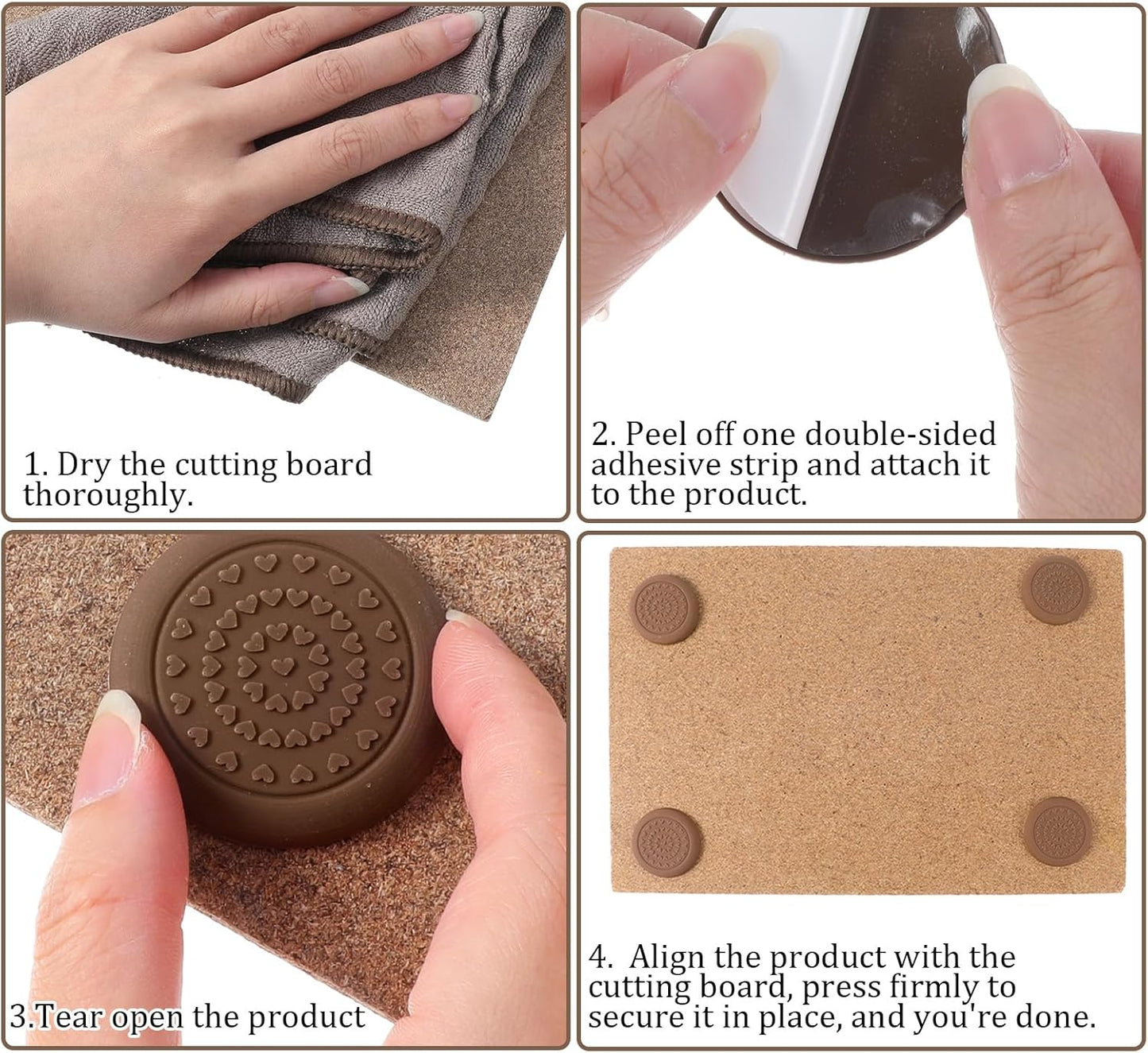 1. Dry the cutting board thoroughly.

2. Peel off one double-sided adhesive strip and attach it to the product.

3.Tear open the product

4. Align the product with the cutting board, press firmly to secure it in place, and you're done.