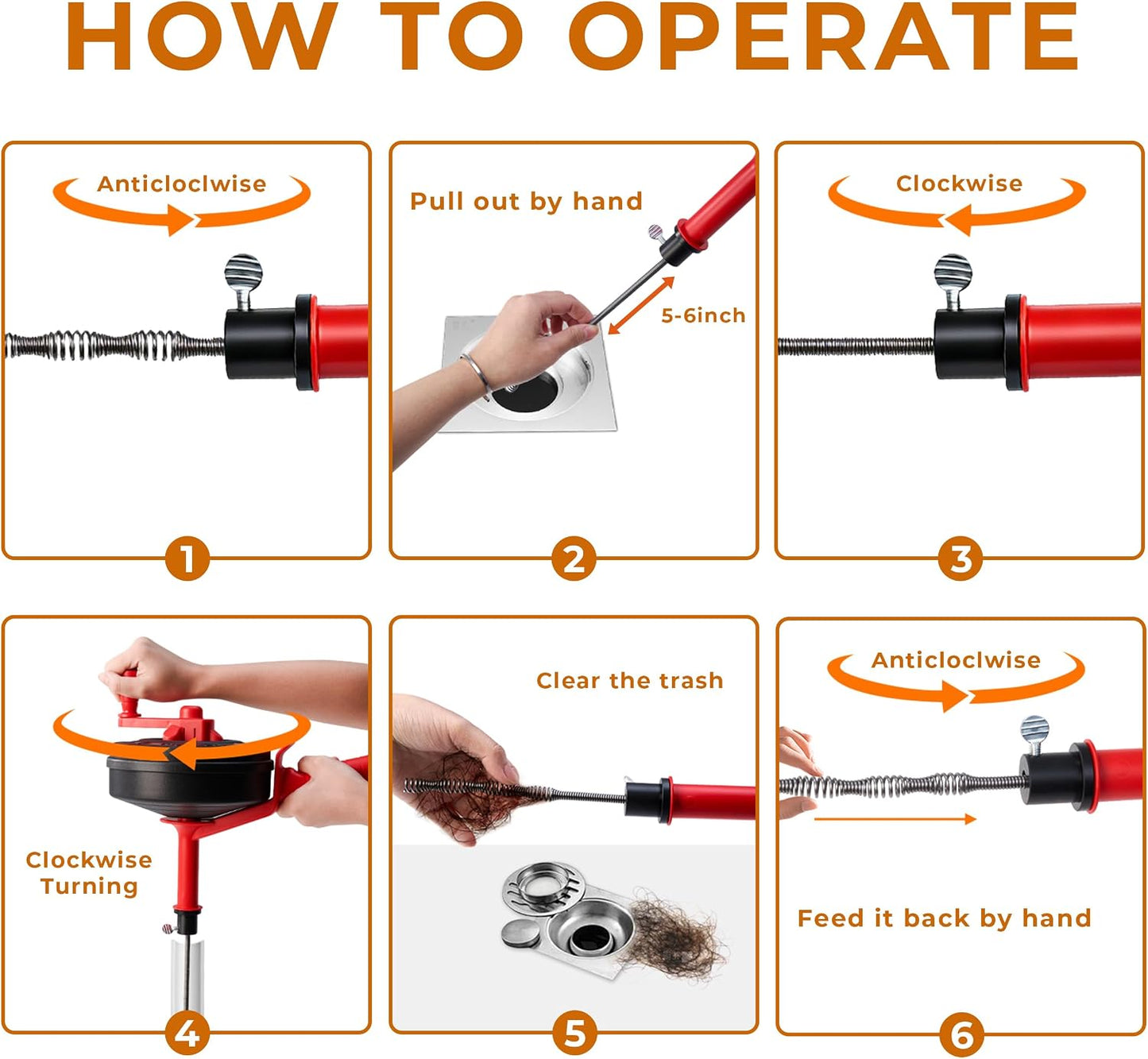 HOW TO OPERATE

Anticloclwise

1

Pull out by hand

5-6inch

2

Clockwise

3

Clockwise Turning

4

Clear the trash

5

Anticloclwise

Feed it back by hand

6