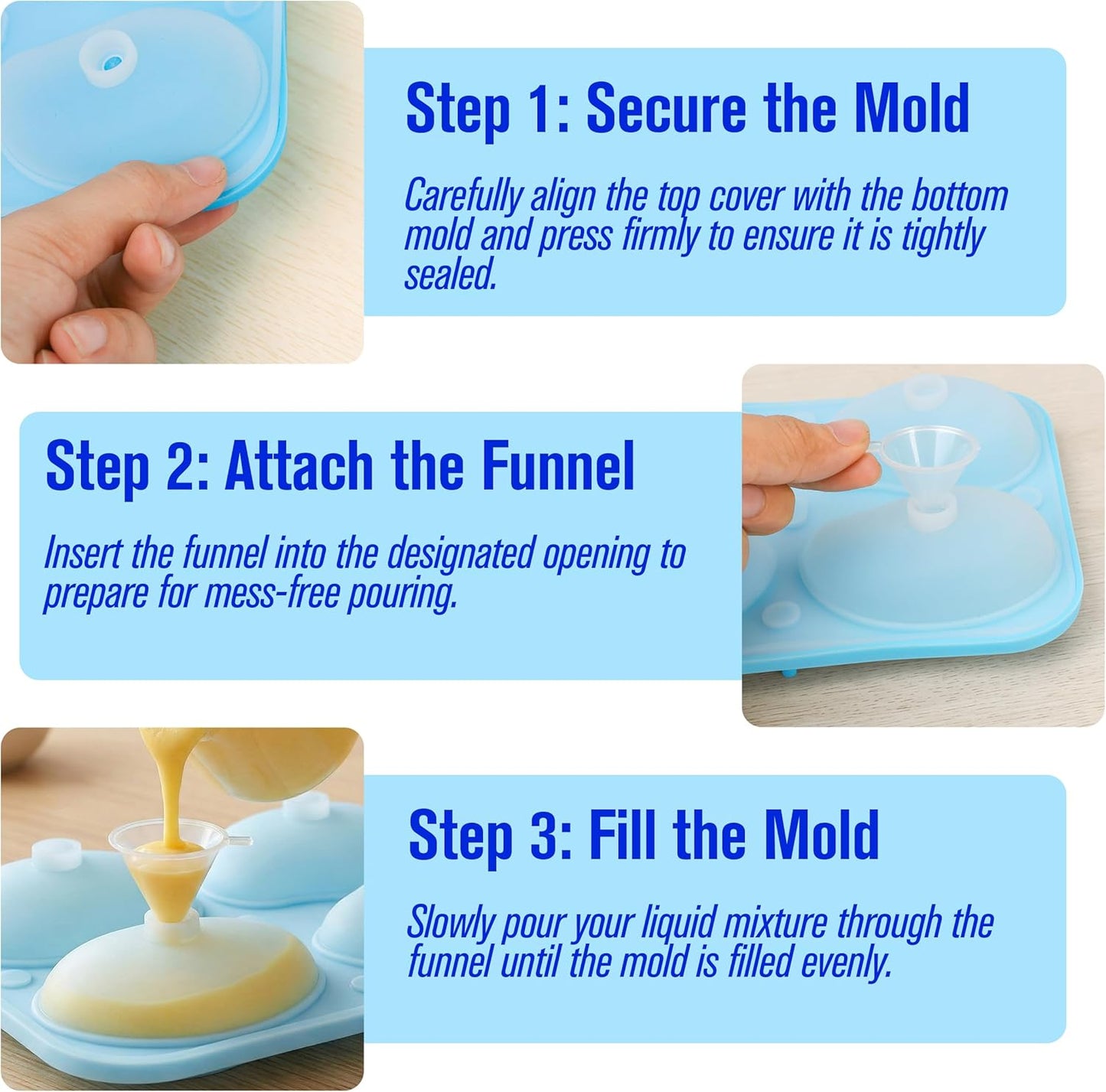 Step 1: Secure the Mold

Carefully align the top cover with the bottom mold and press firmly to ensure it is tightly sealed.

Step 2: Attach the Funnel

Insert the funnel into the designated opening to prepare for mess-free pouring.

Step 3: Fill the Mold

Slowly pour your liquid mixture through the funnel until the mold is filled evenly.