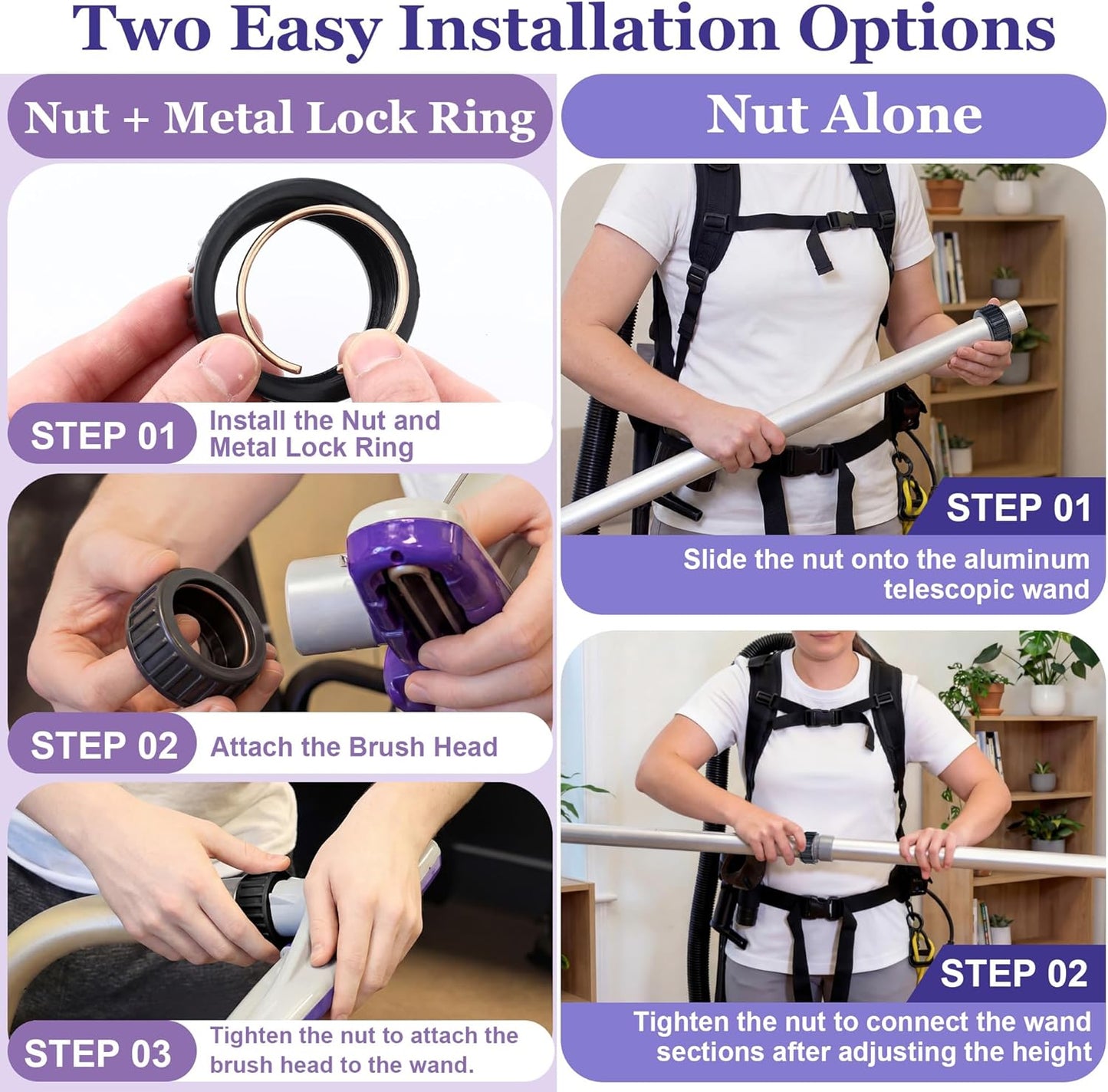 Two Easy Installation Options

Nut + Metal Lock Ring

STEP 01 Install the Nut and Metal Lock Ring

STEP 02 Attach the Brush Head

STEP 03 Tighten the nut to attach the brush head to the wand.

Nut Alone

STEP 01

Slide the nut onto the aluminum telescopic wand

STEP 02

Tighten the nut to connect the wand sections after adjusting the height