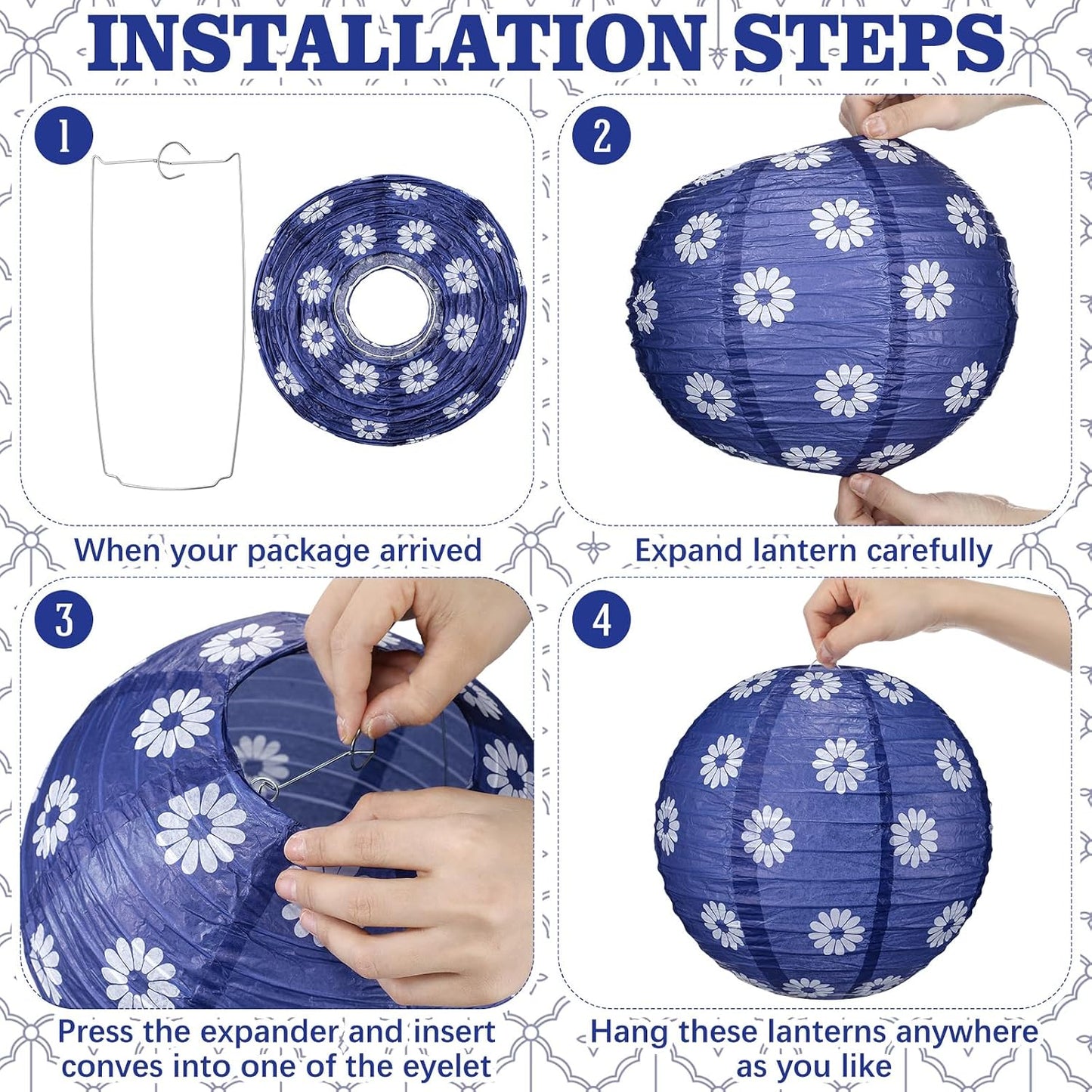 INSTALLATION STEPS

1

When your package arrived

2

Expand lantern carefully

3

Press the expander and insert conves into one of the eyelet

4

Hang these lanterns anywhere as you like