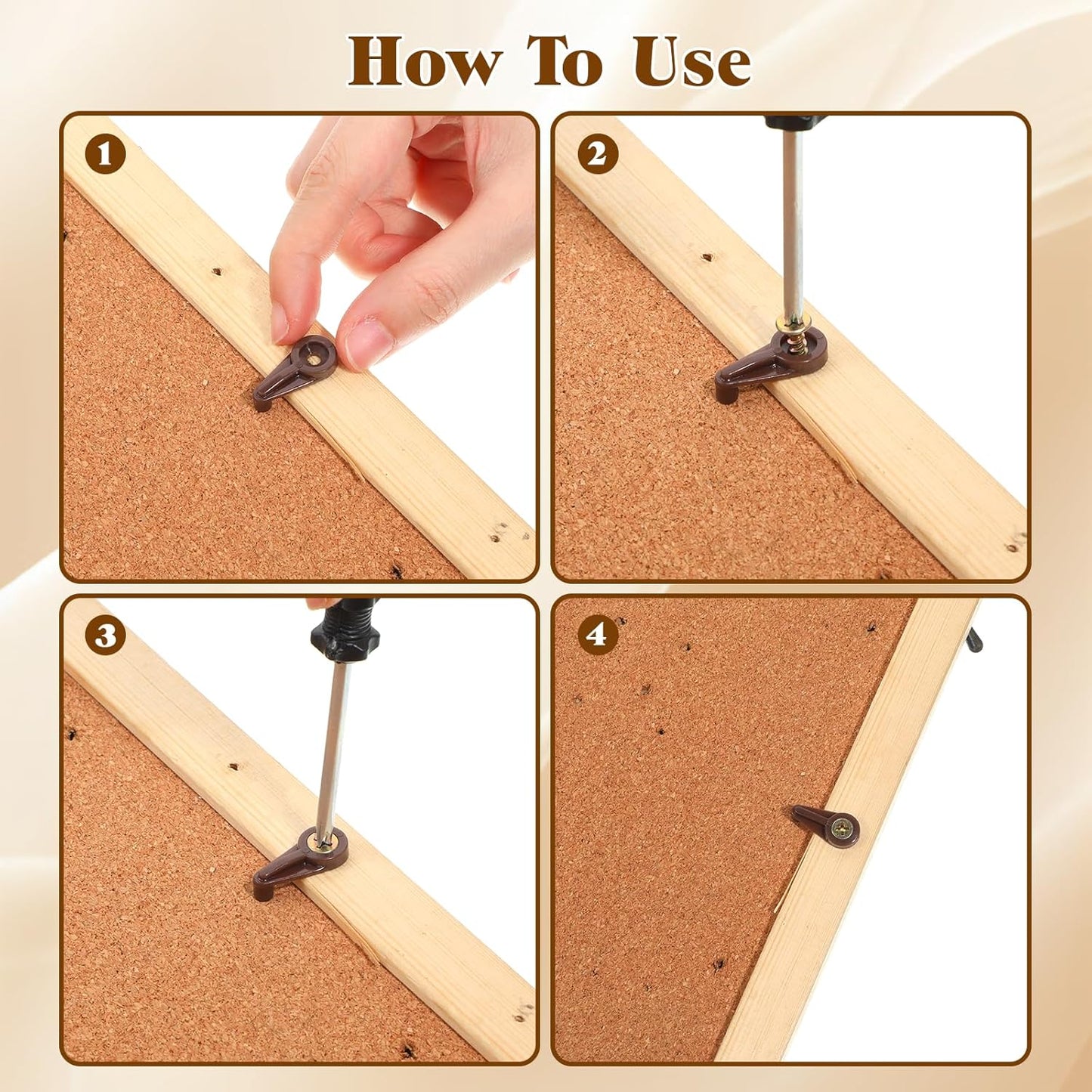 How To Use

1

2

3

4