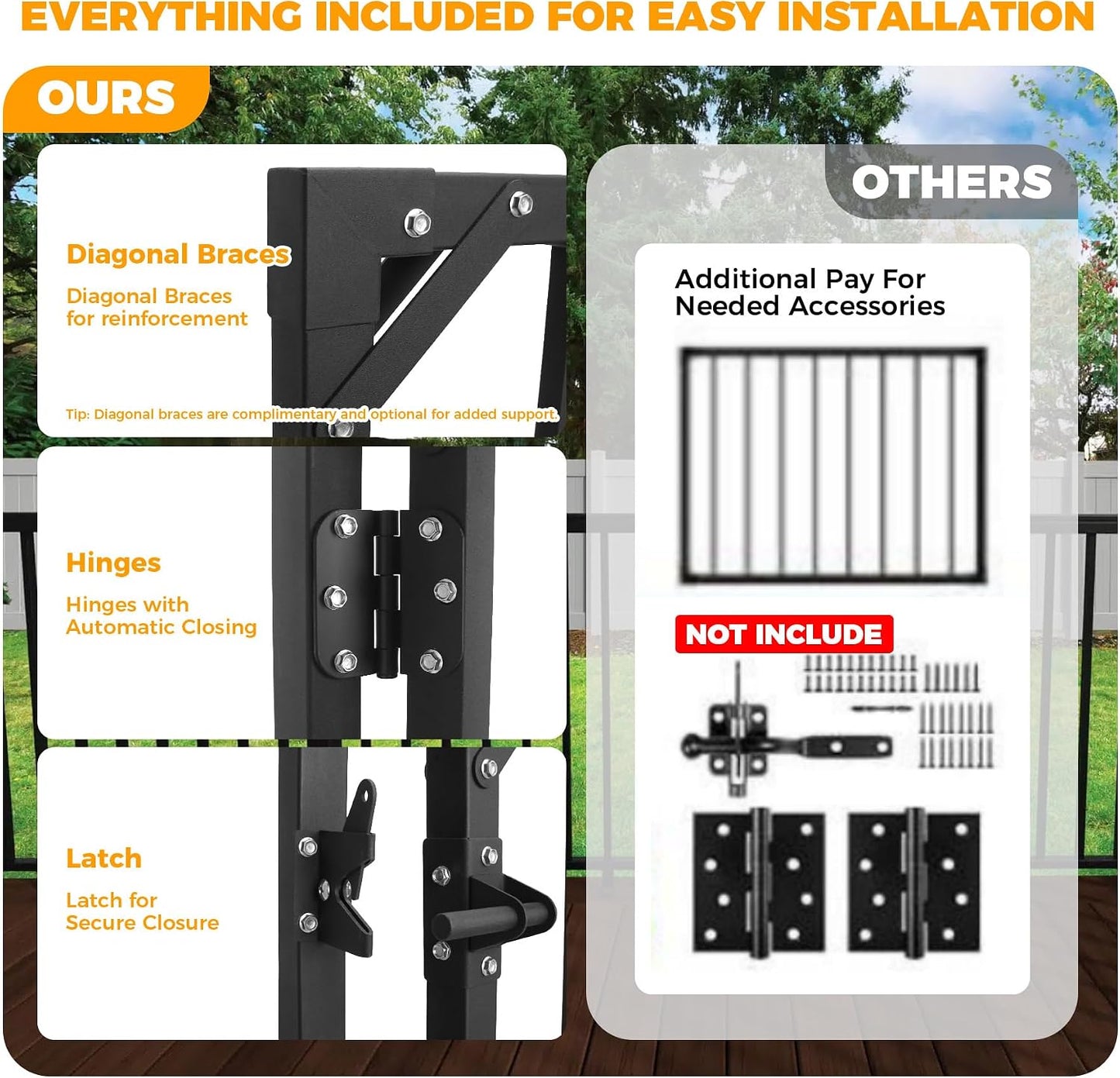 EVERYTHING INCLUDED FOR EASY INSTALLATION

OURS

Diagonal Braces

Diagonal Braces for reinforcement

Tip: Diagonal braces are complimentary and optional for added support.

Hinges

Hinges with Automatic Closing

Latch

Latch for Secure Closure

OTHERS

Additional Pay For Needed Accessories

NOT INCLUDE