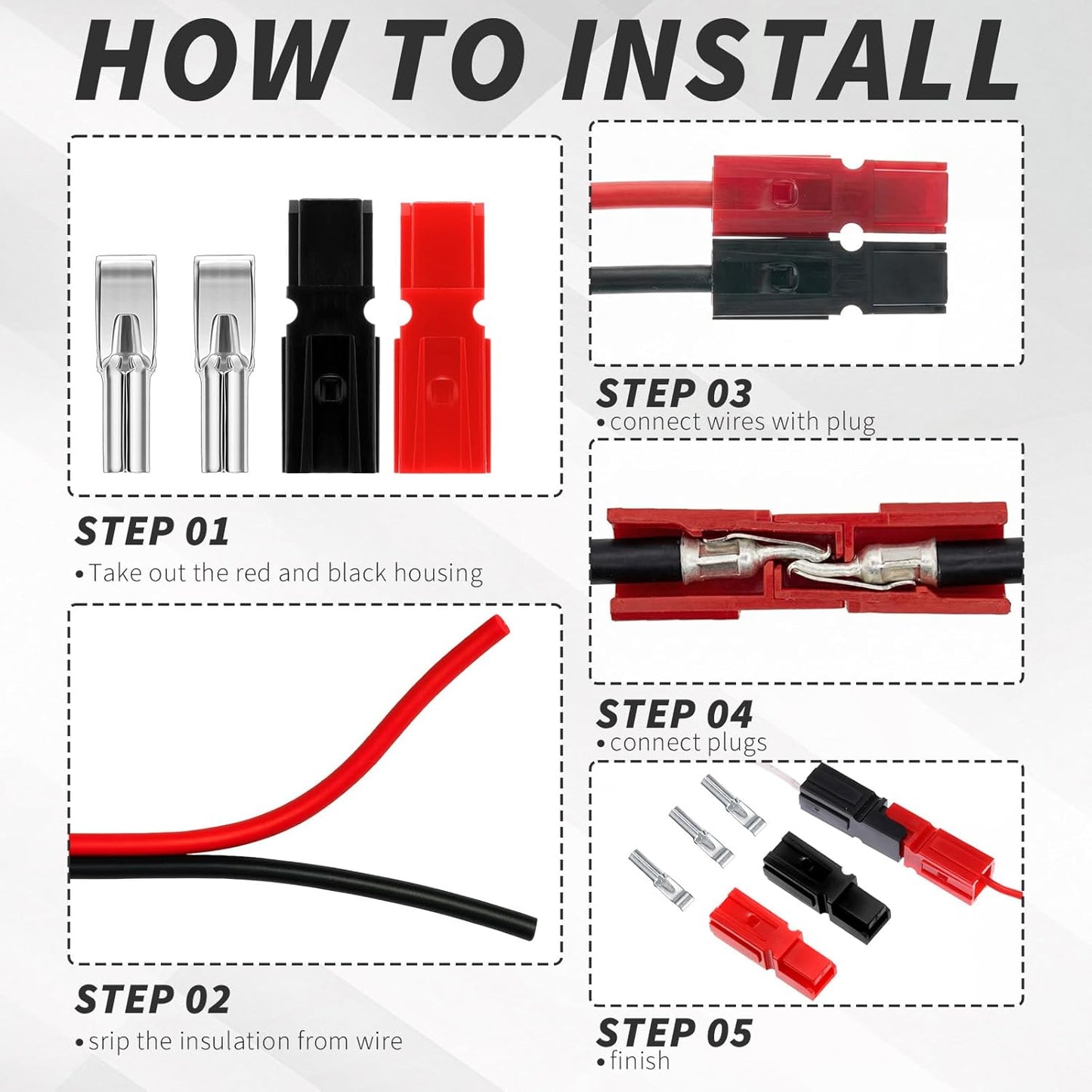 HOW TO INSTALL

STEP 01
• Take out the red and black housing

STEP 02
• srip the insulation from wire

STEP 03
• connect wires with plug

STEP 04
• connect plugs

STEP 05
• finish