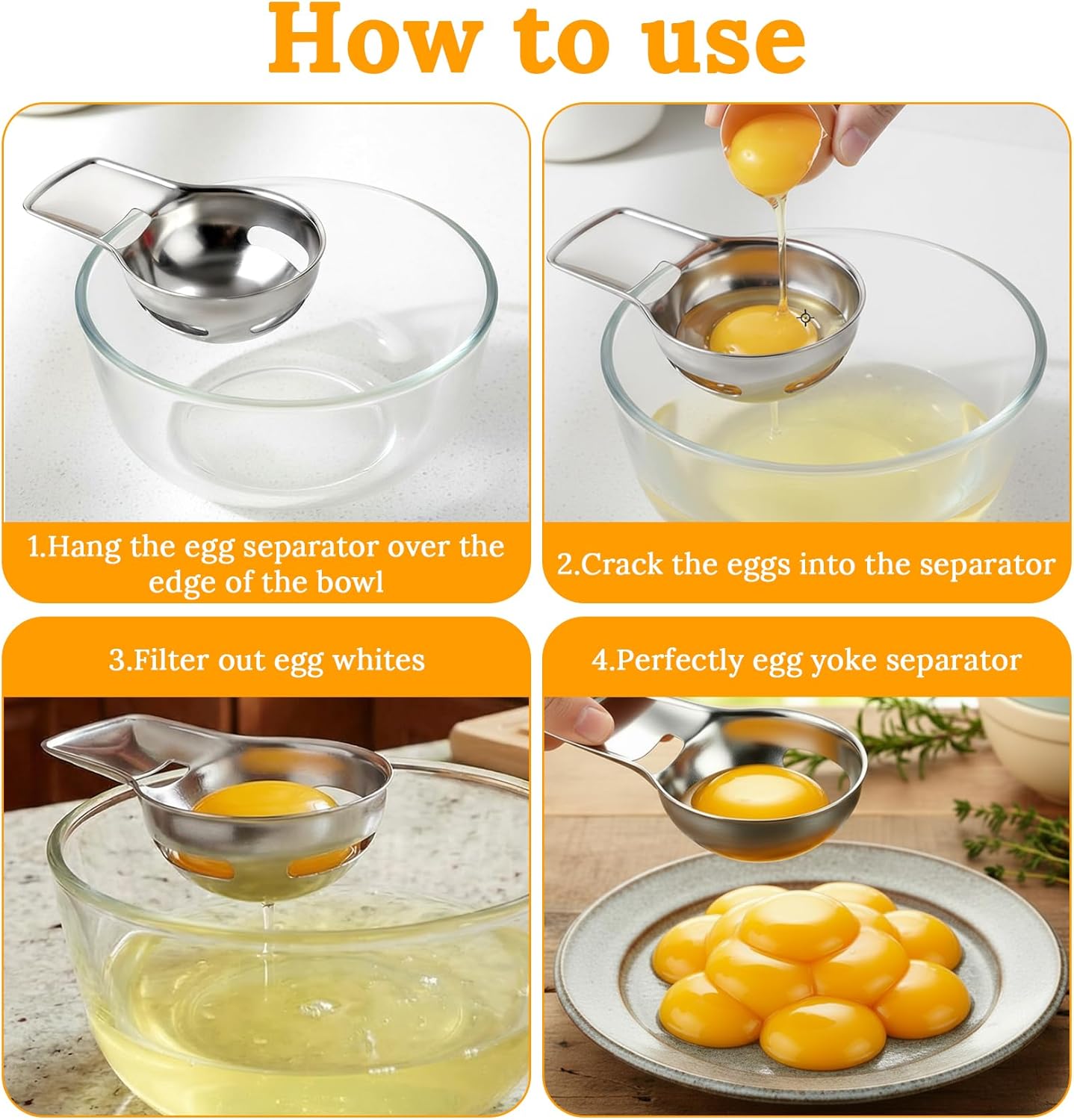 How to use

1.Hang the egg separator over the edge of the bowl

2.Crack the eggs into the separator

3.Filter out egg whites

4.Perfectly egg yoke separator