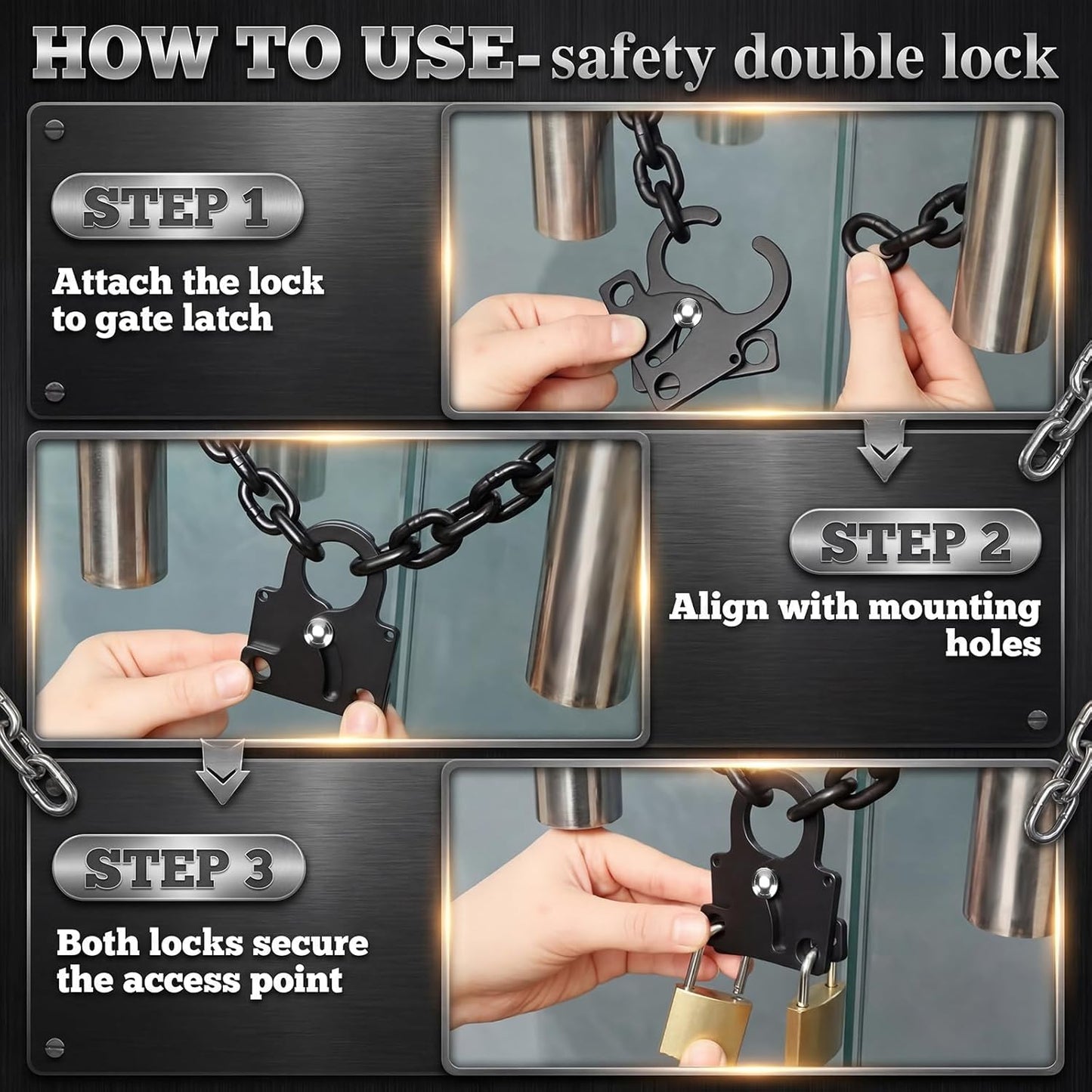 HOW TO USE- safety double lock

STEP 1

Attach the lock to gate latch

STEP 2

Align with mounting holes

STEP 3

Both locks secure the access point