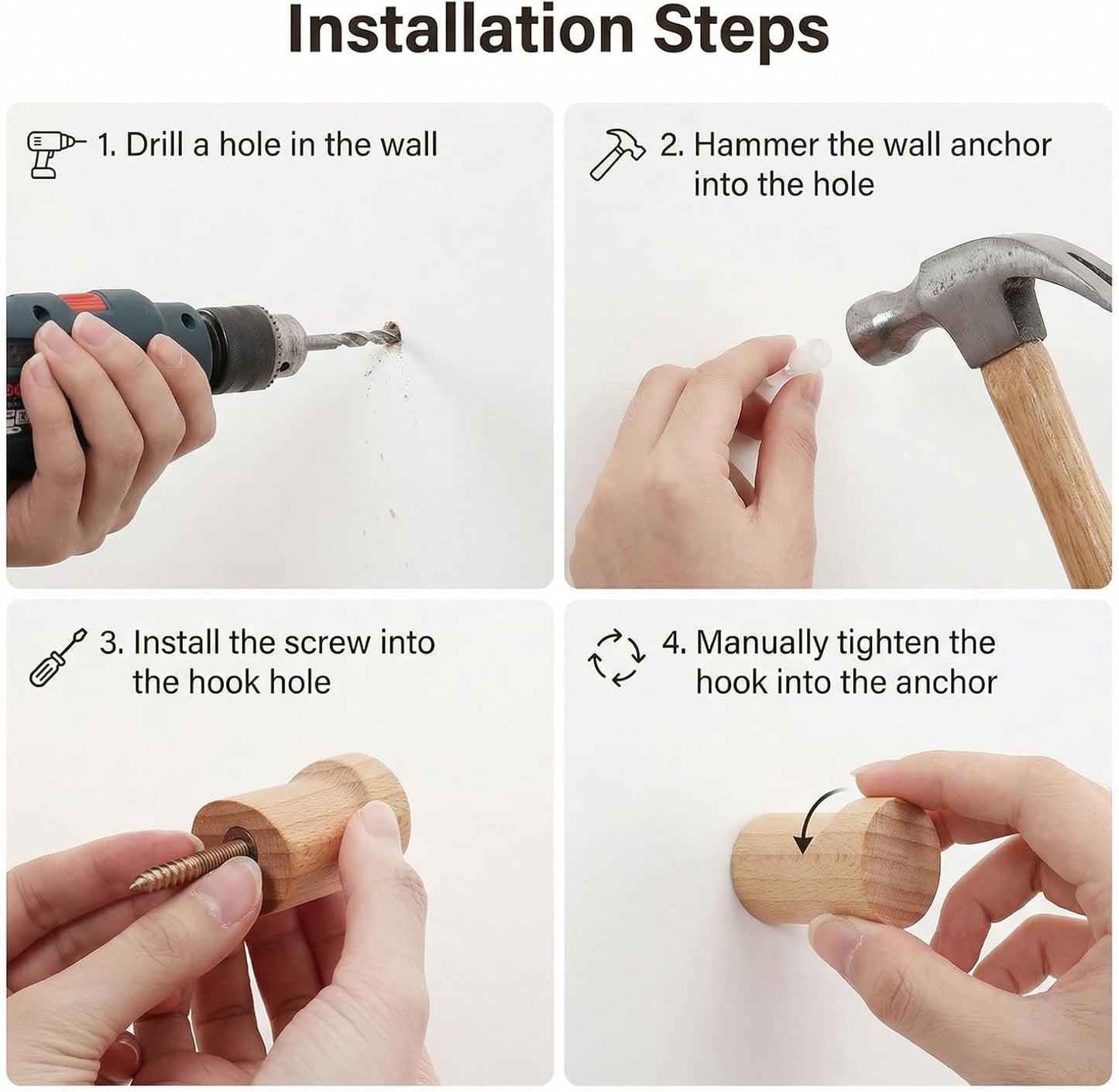 Installation Steps

1. Drill a hole in the wall

2. Hammer the wall anchor into the hole

3. Install the screw into the hook hole

4. Manually tighten the hook into the anchor