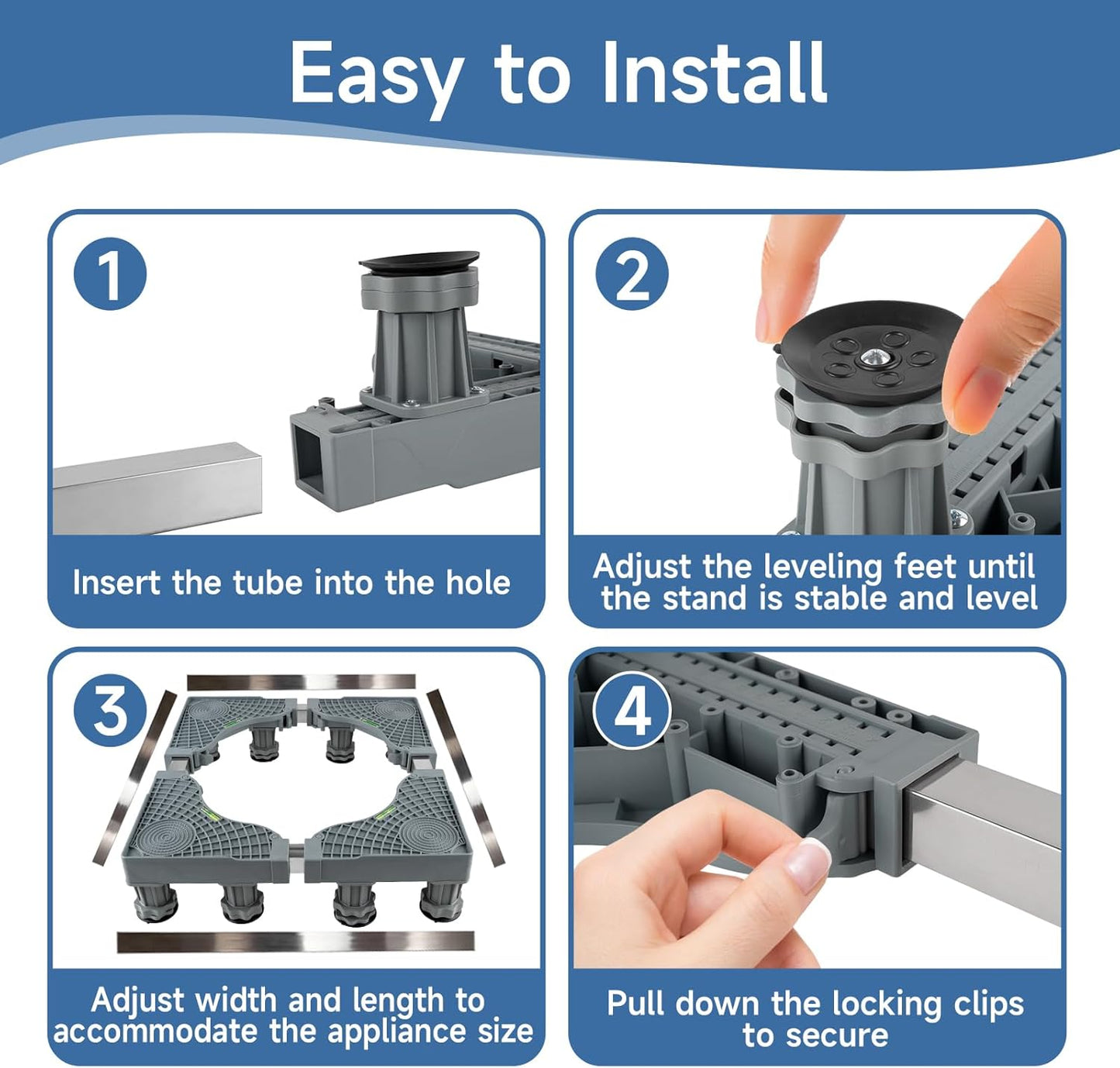 Easy to Install

1

Insert the tube into the hole

2

Adjust the leveling feet until the stand is stable and level

3

Adjust width and length to accommodate the appliance size

4

Pull down the locking clips to secure