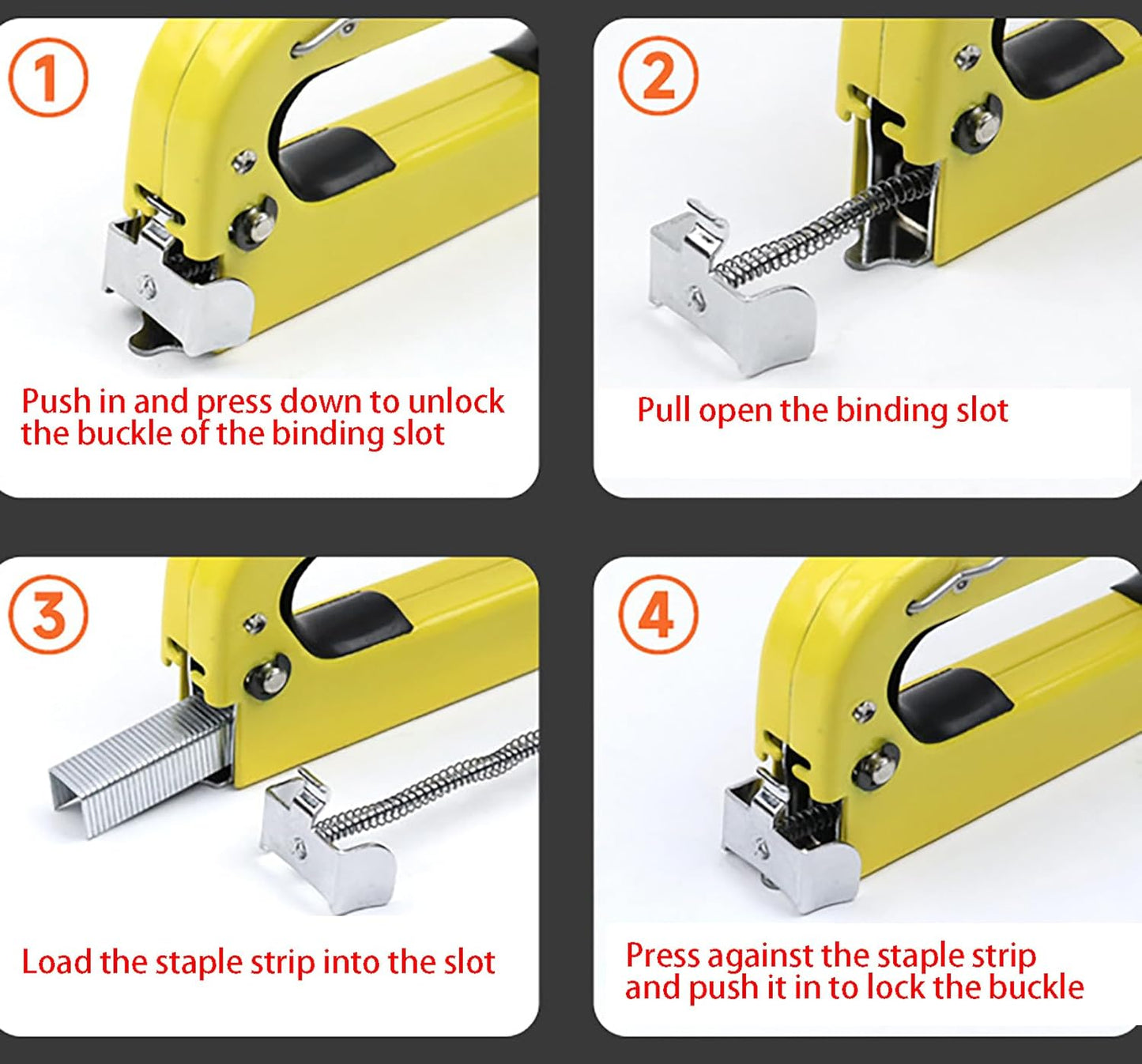 1

Push in and press down to unlock the buckle of the binding slot

2

Pull open the binding slot

3

Load the staple strip into the slot

4

Press against the staple strip and push it in to lock the buckle