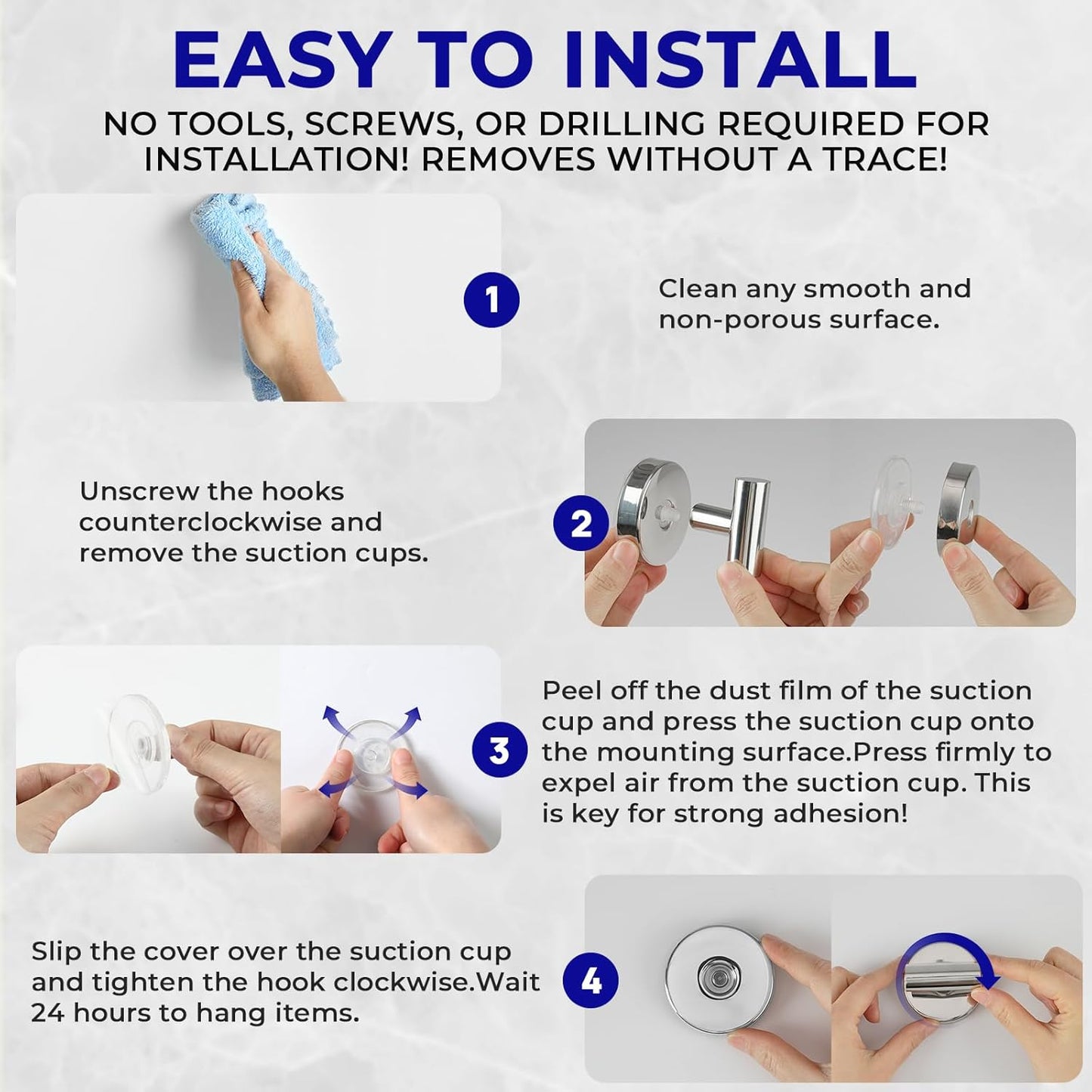 EASY TO INSTALL

NO TOOLS, SCREWS, OR DRILLING REQUIRED FOR INSTALLATION! REMOVES WITHOUT A TRACE!

1

Clean any smooth and non-porous surface.

Unscrew the hooks counterclockwise and remove the suction cups.

2

3

Peel off the dust film of the suction cup and press the suction cup onto the mounting surface.Press firmly to expel air from the suction cup. This is key for strong adhesion!

Slip the cover over the suction cup and tighten the hook clockwise.Wait 24 hours to hang items.

4