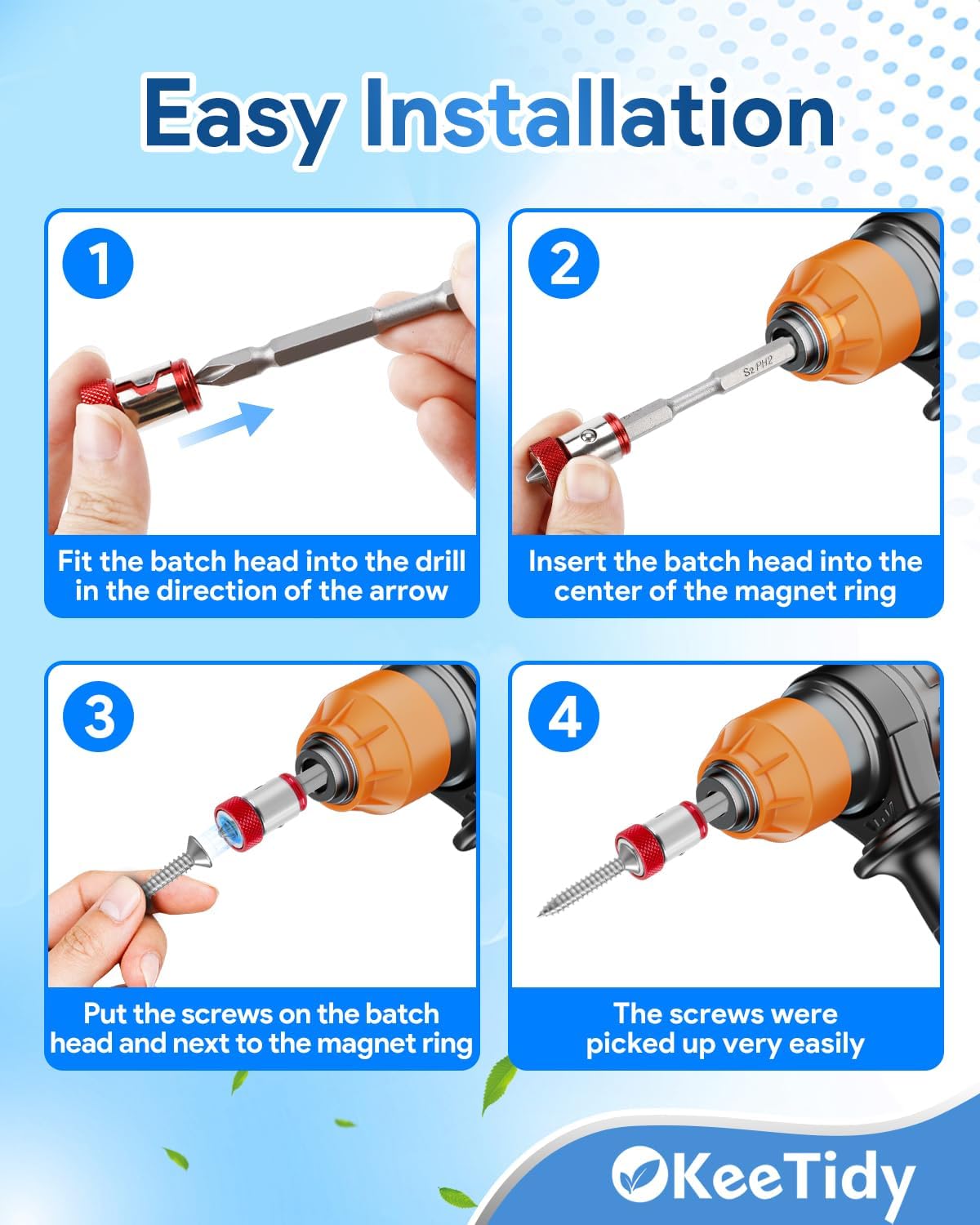 Easy Installation

1

Fit the batch head into the drill in the direction of the arrow

2

S2 PH2

Insert the batch head into the center of the magnet ring

3

Put the screws on the batch head and next to the magnet ring

4

The screws were picked up very easily

KeeTidy