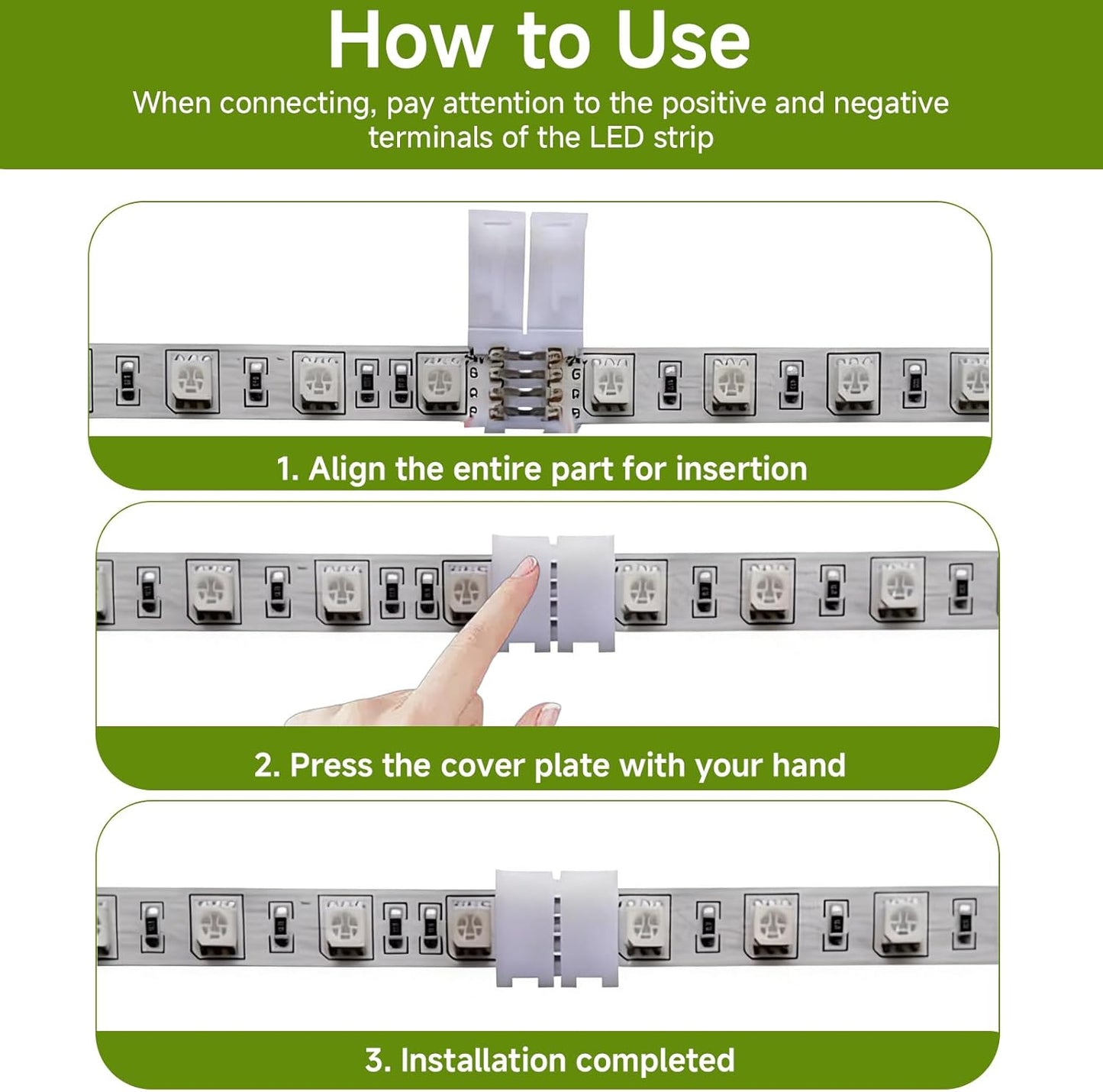 How to Use

When connecting, pay attention to the positive and negative terminals of the LED strip

1. Align the entire part for insertion

2. Press the cover plate with your hand

3. Installation completed