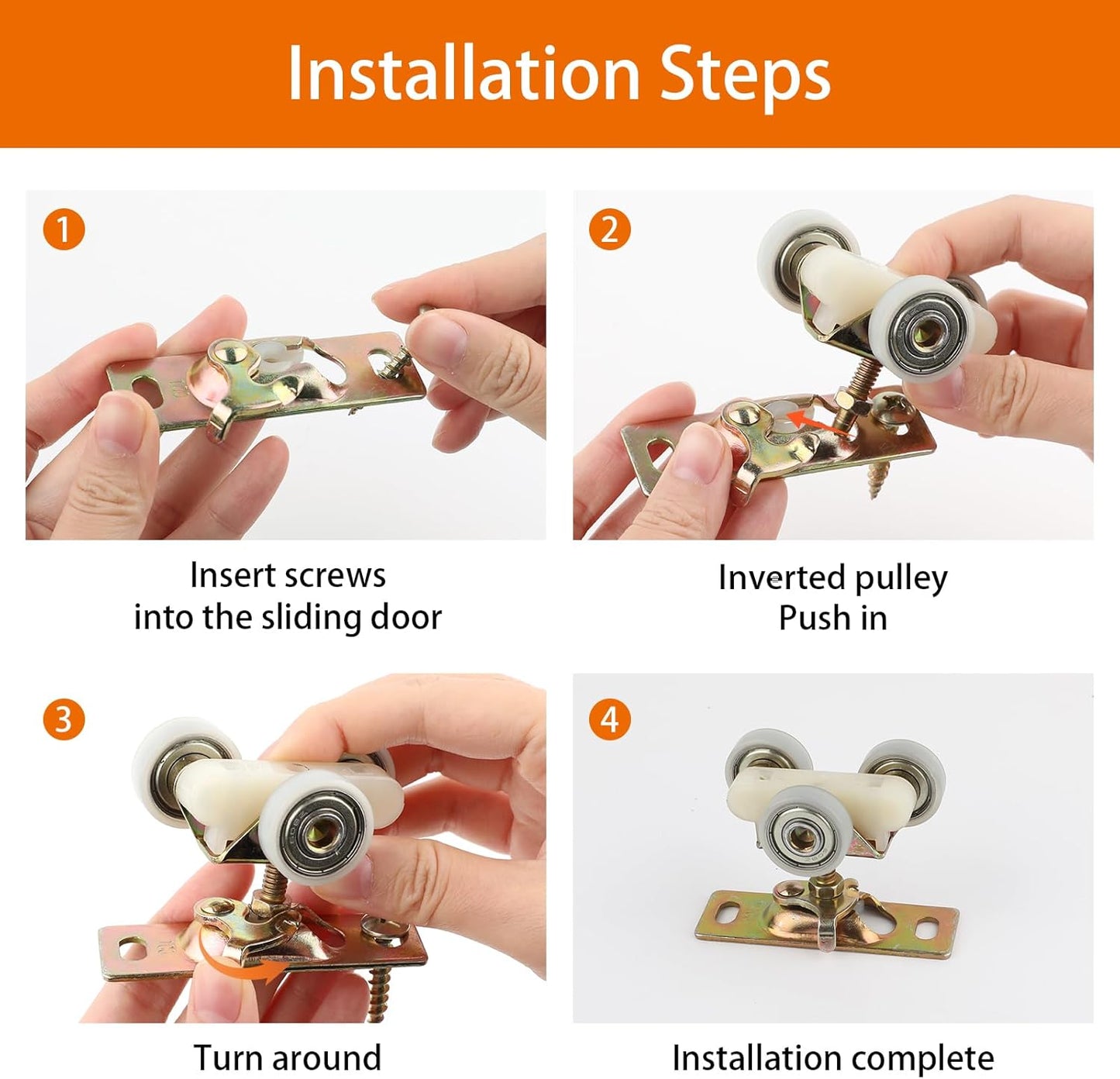 Installation Steps

1

Insert screws
into the sliding door

2

Inverted pulley
Push in

3

Turn around

4

Installation complete