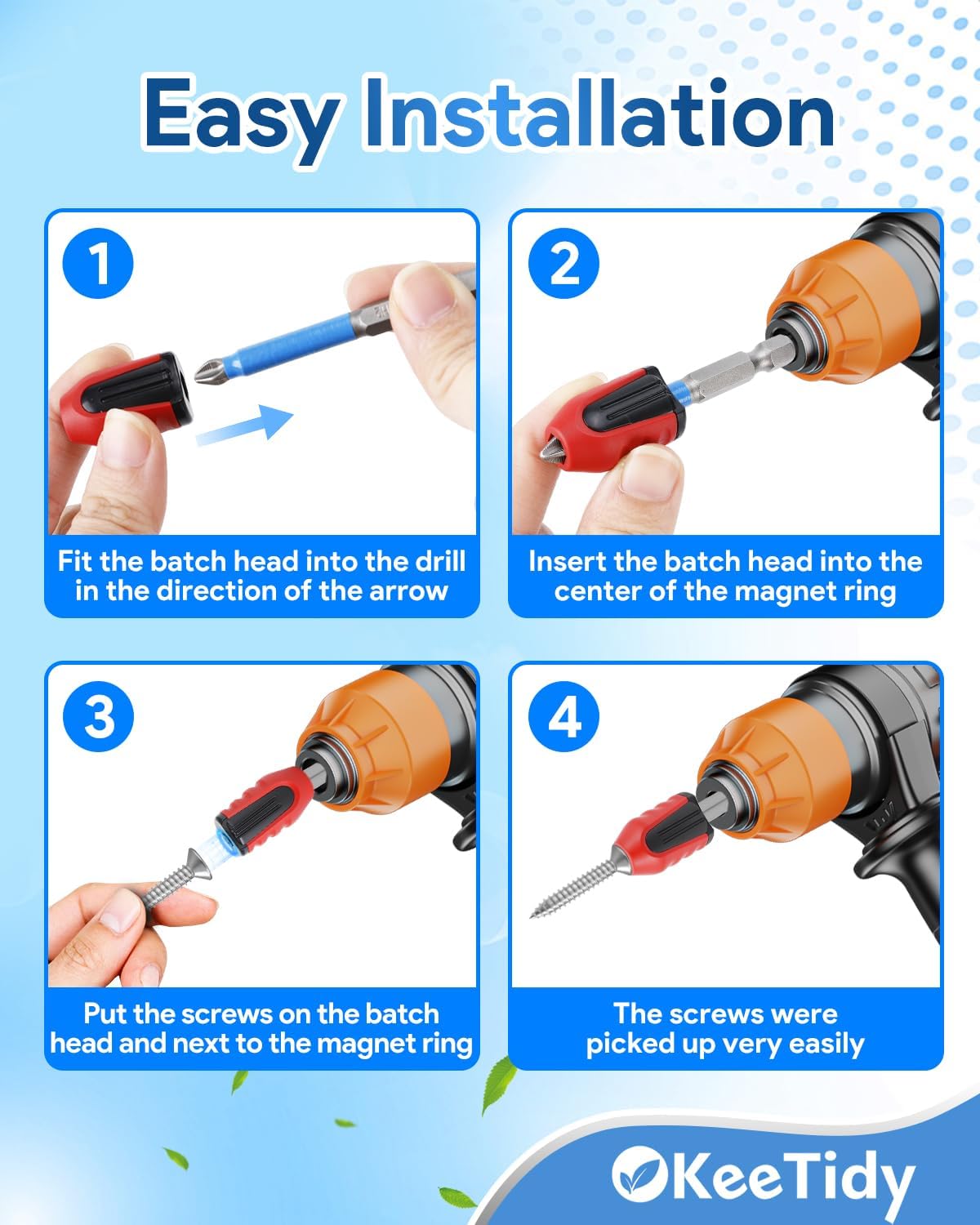 Easy Installation

1

Fit the batch head into the drill in the direction of the arrow

2

Insert the batch head into the center of the magnet ring

3

Put the screws on the batch head and next to the magnet ring

4

The screws were picked up very easily

KeeTidy