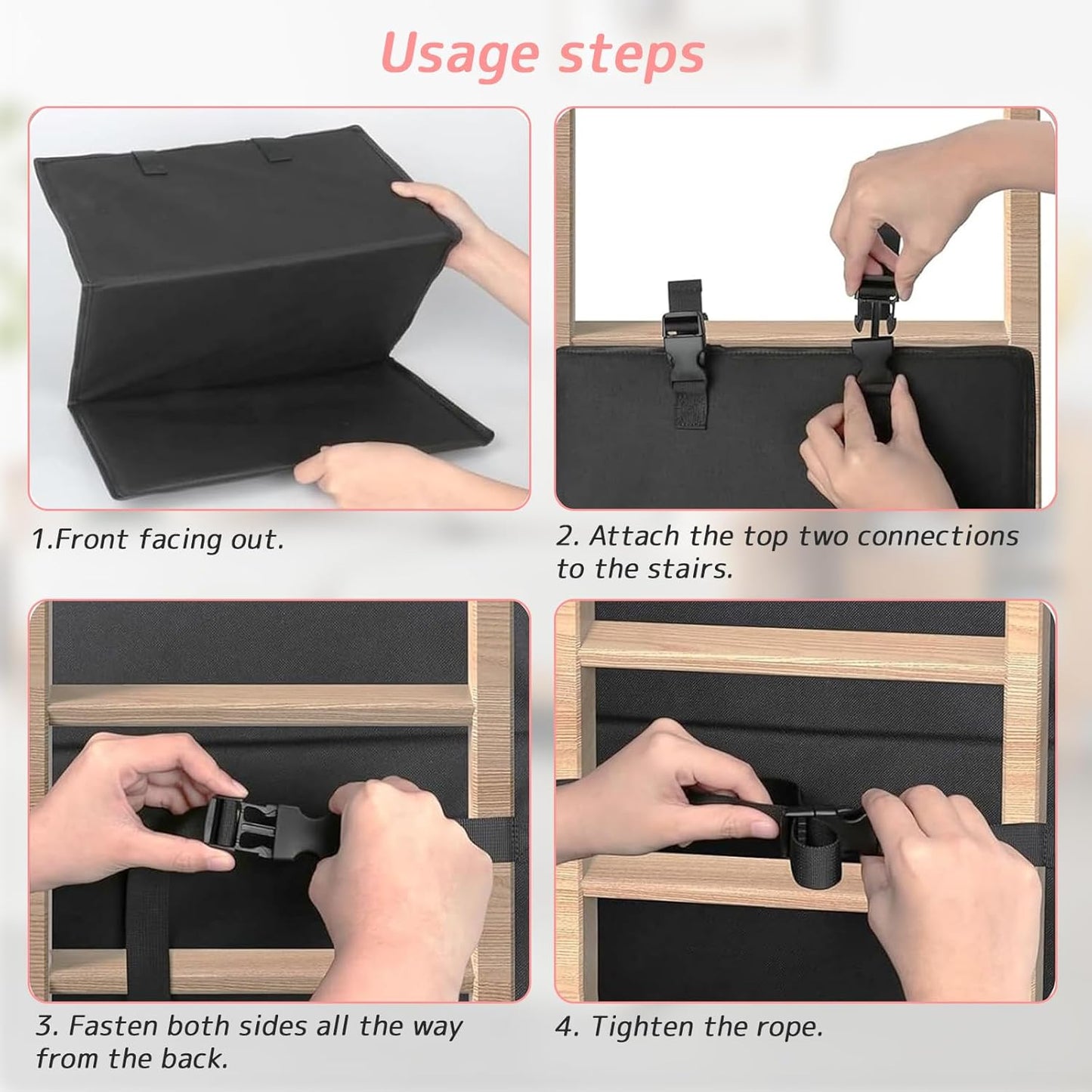 Usage steps

1.Front facing out.

2. Attach the top two connections to the stairs.

3. Fasten both sides all the way from the back.

4. Tighten the rope.