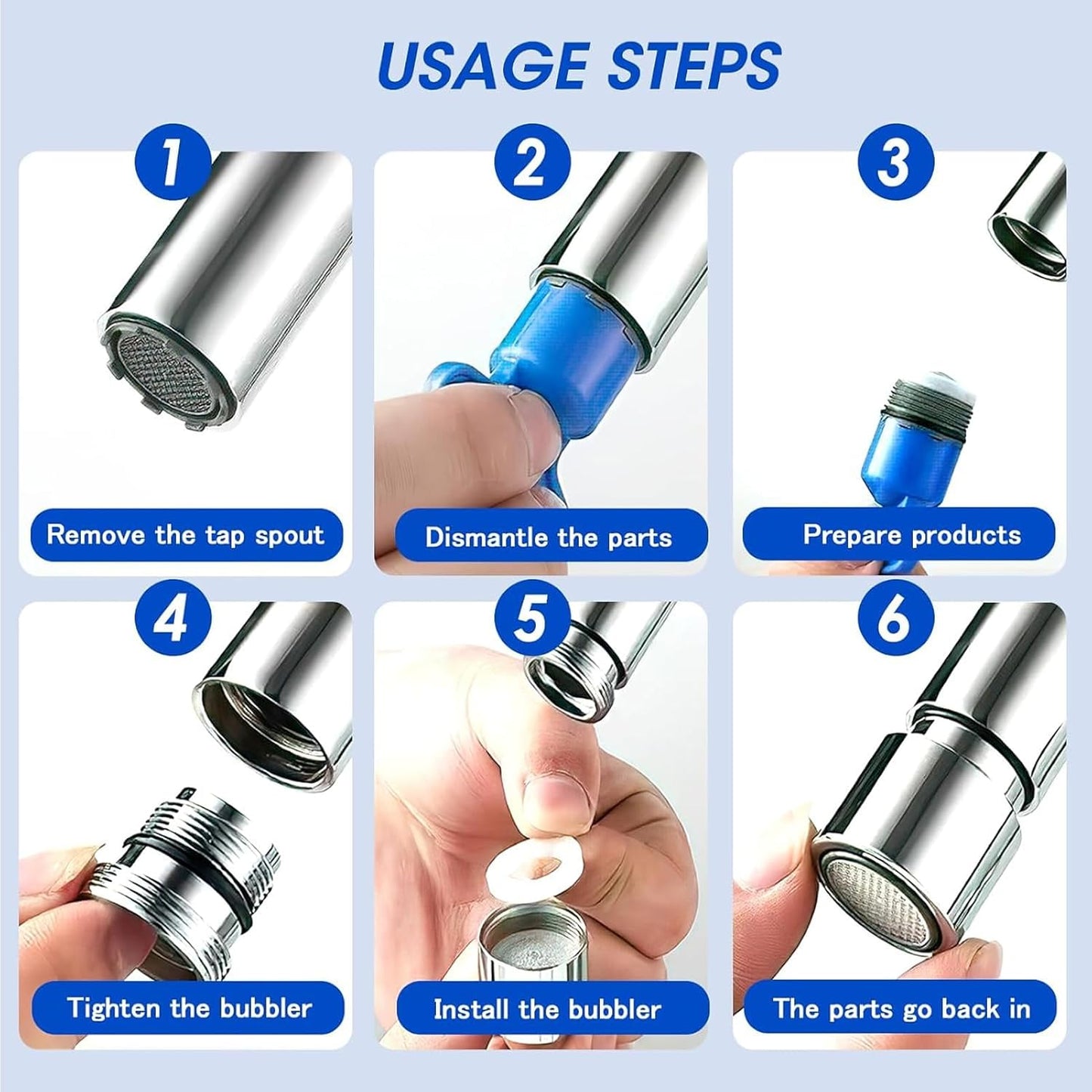 USAGE STEPS

1
Remove the tap spout

2
Dismantle the parts

3
Prepare products

4
Tighten the bubbler

5
Install the bubbler

6
The parts go back in