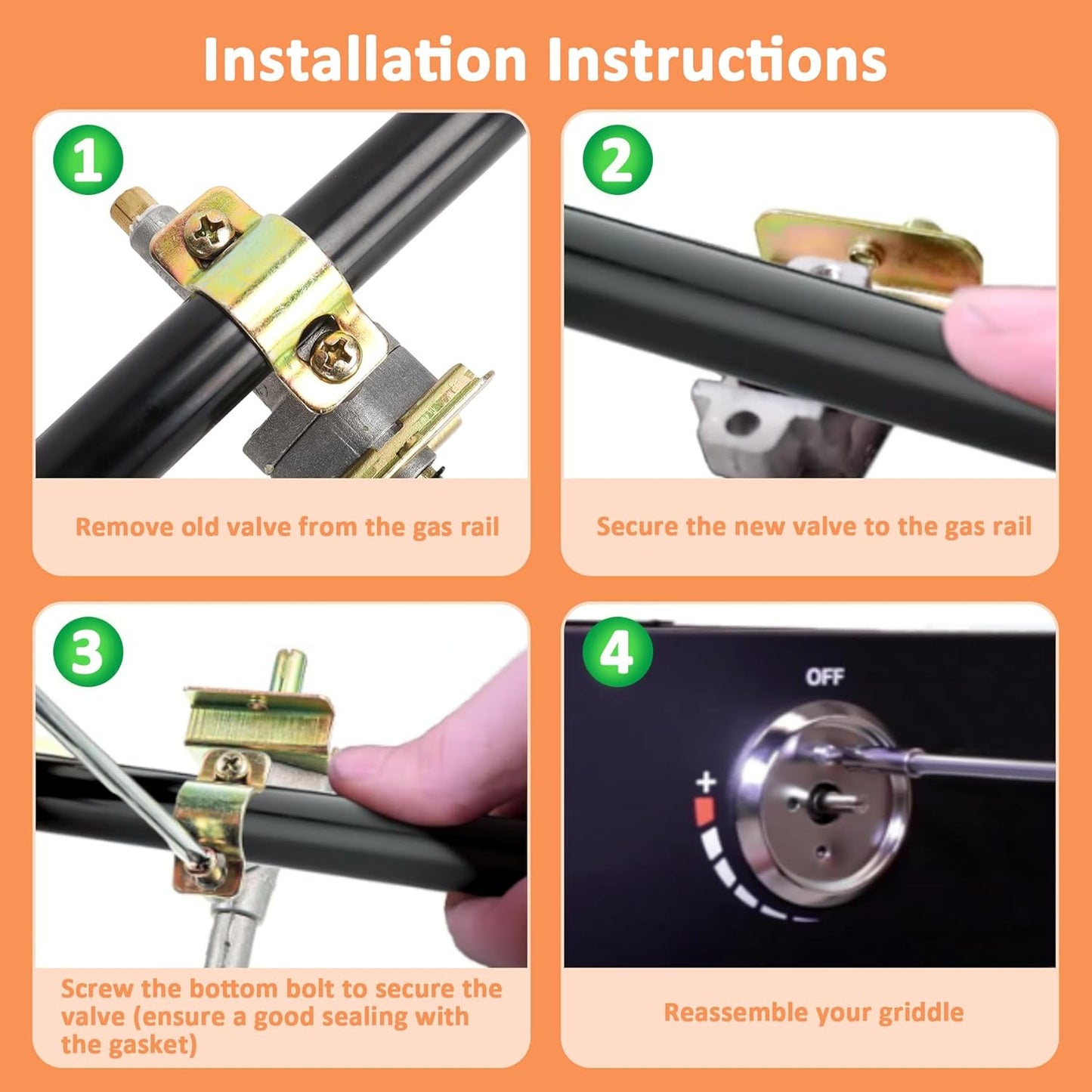 Installation Instructions

1

Remove old valve from the gas rail

2

Secure the new valve to the gas rail

3

Screw the bottom bolt to secure the valve (ensure a good sealing with the gasket)

4

OFF

+

Reassemble your griddle