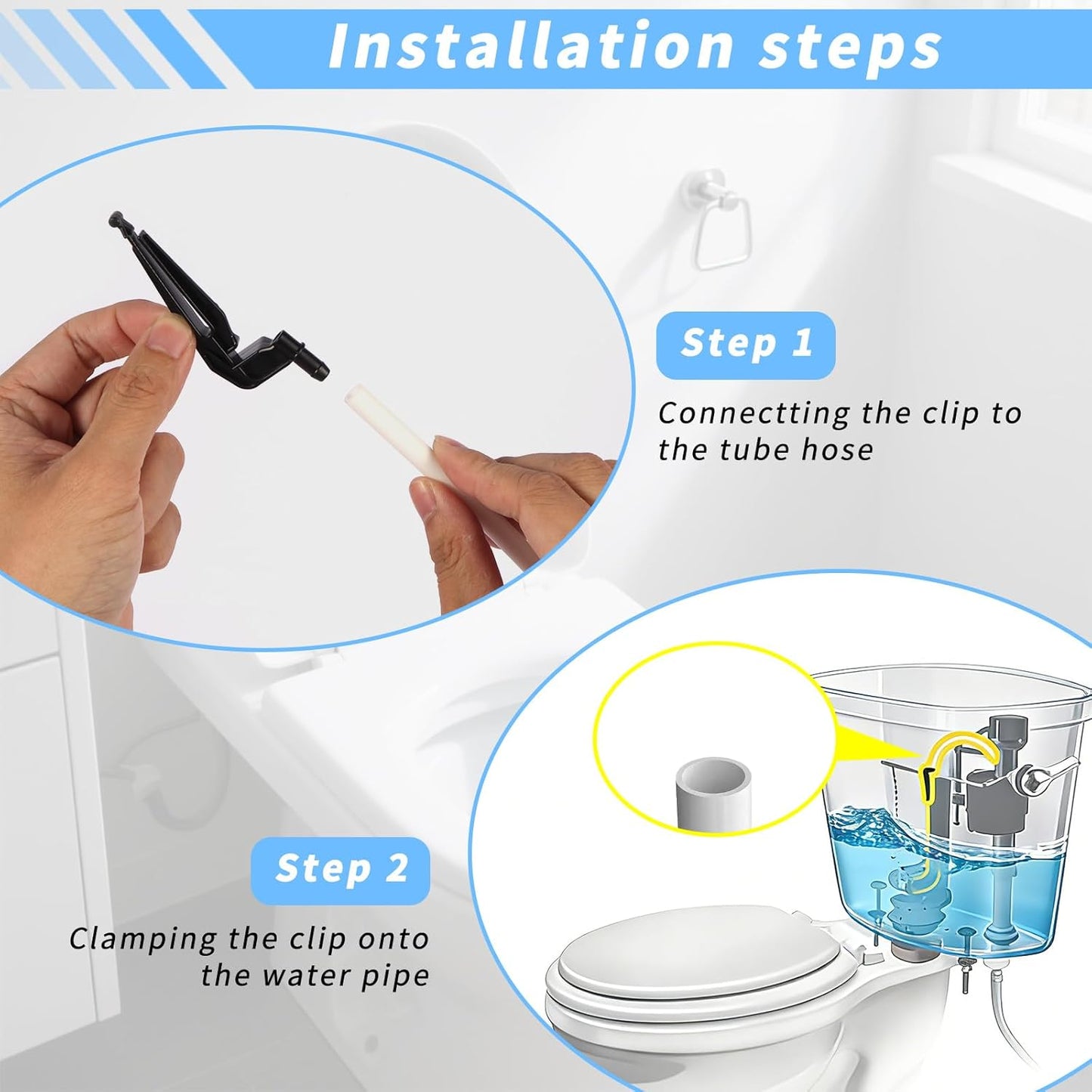 Installation steps

Step 1

Connectting the clip to the tube hose

Step 2

Clamping the clip onto the water pipe