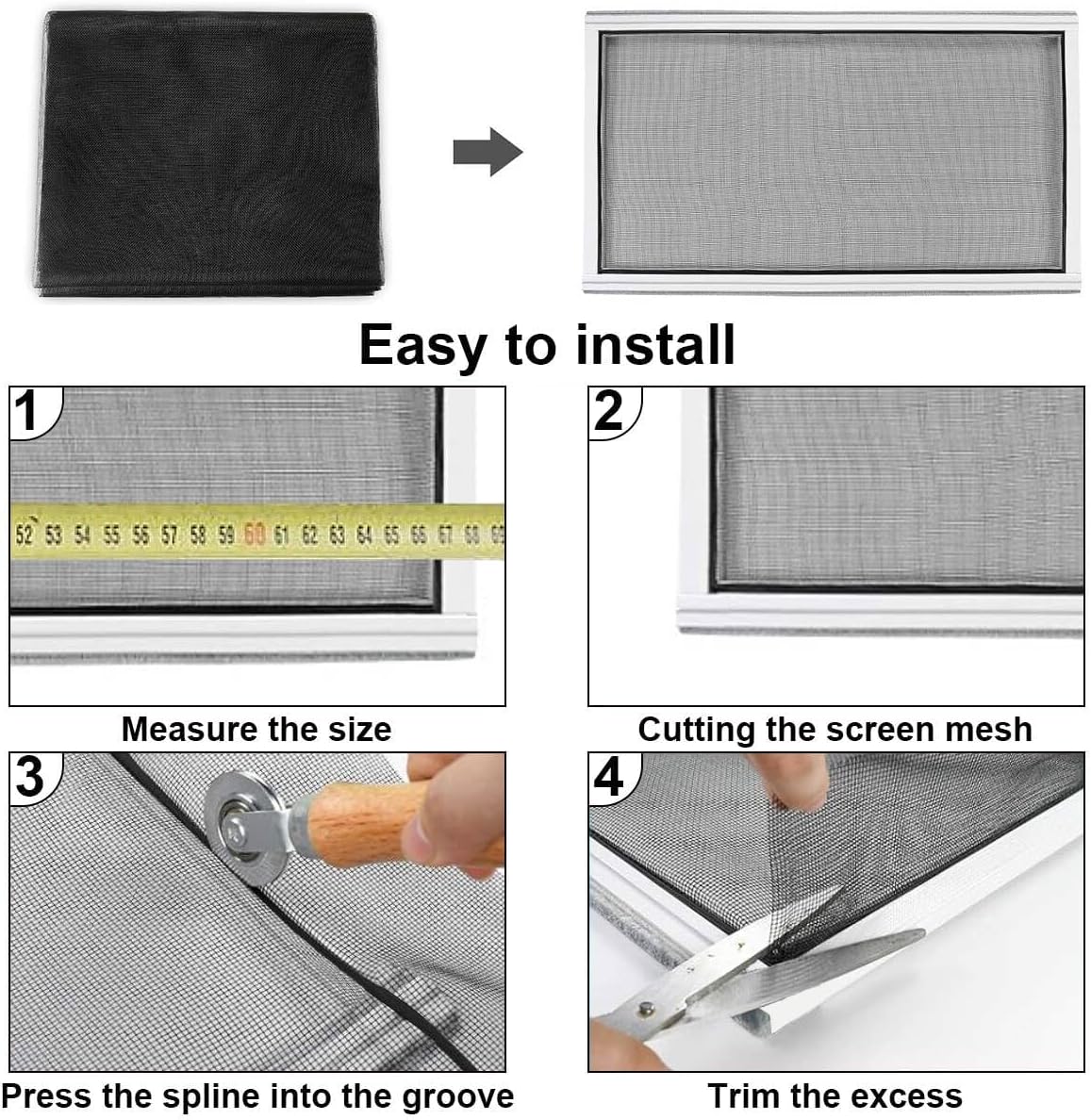 Easy to install

1

52 53 54 55 56 57 58 59 60 61 62 63 64 65 66 67 68 69

Measure the size

2

Cutting the screen mesh

3

Press the spline into the groove

4

Trim the excess