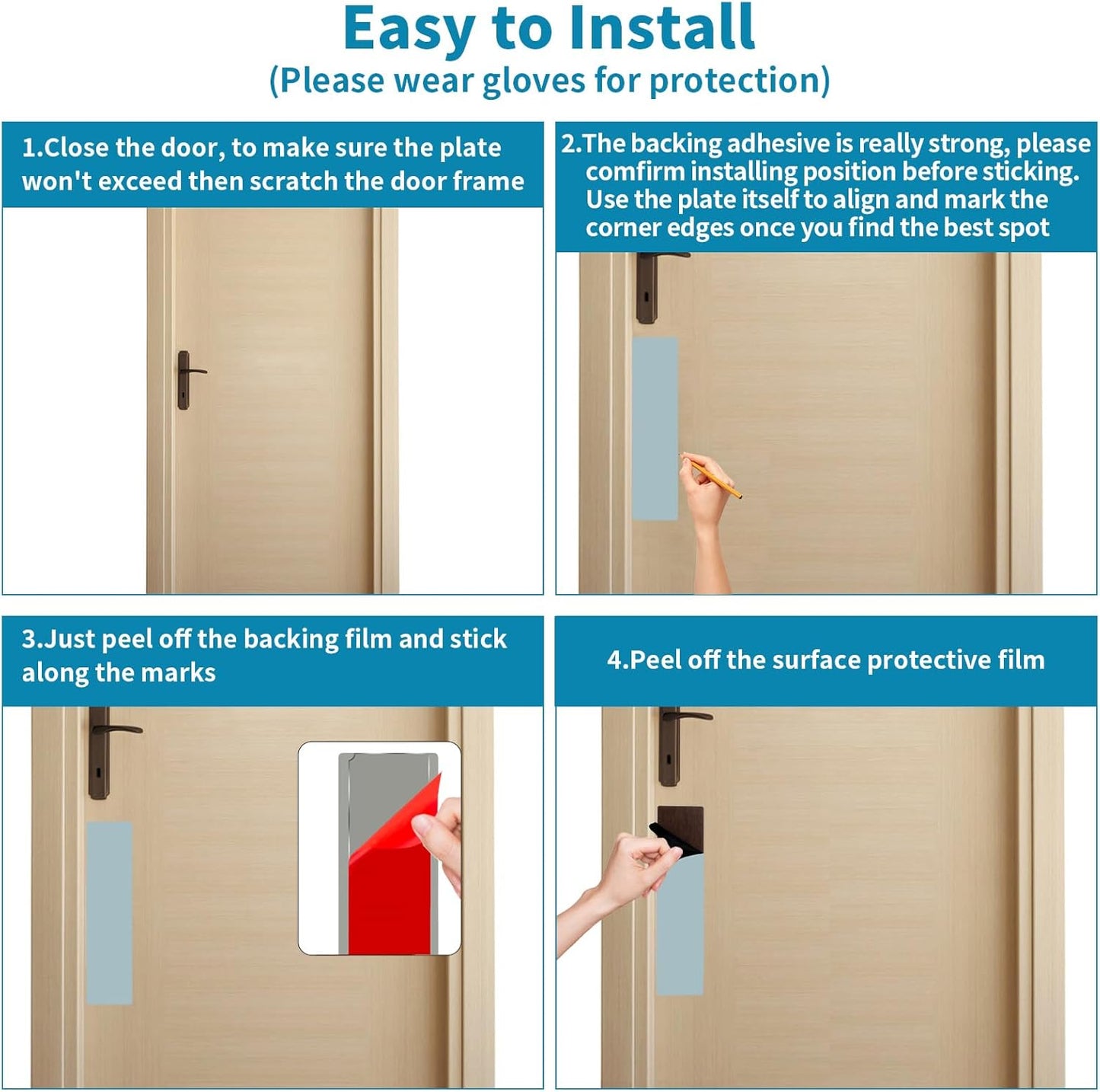 Easy to Install
(Please wear gloves for protection)

1.Close the door, to make sure the plate won't exceed then scratch the door frame

2.The backing adhesive is really strong, please comfirm installing position before sticking. Use the plate itself to align and mark the corner edges once you find the best spot

3.Just peel off the backing film and stick along the marks

4.Peel off the surface protective film