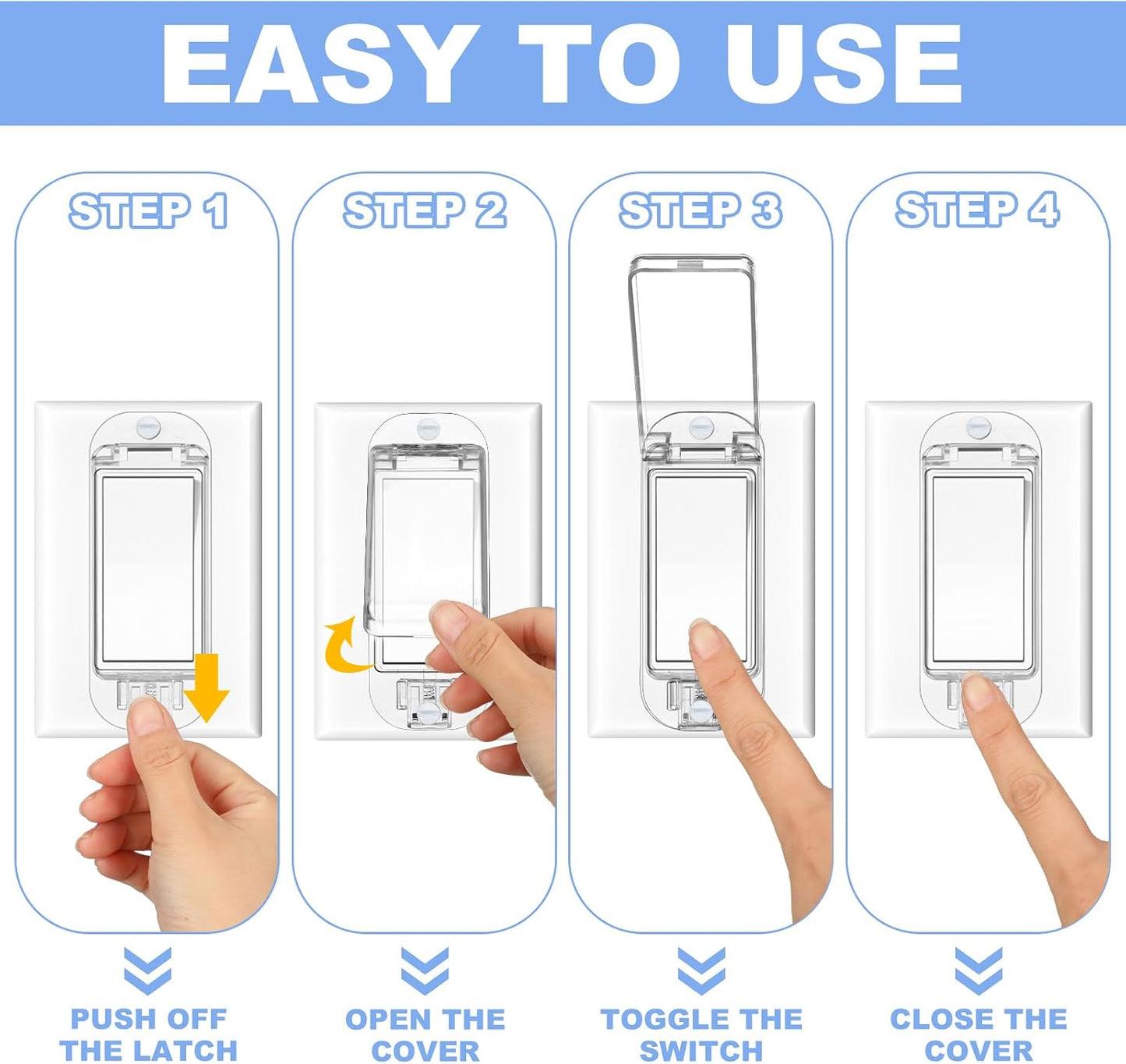 EASY TO USE

STEP 1

PUSH OFF THE LATCH

STEP 2

OPEN THE COVER

STEP 3

TOGGLE THE SWITCH

STEP 4

CLOSE THE COVER