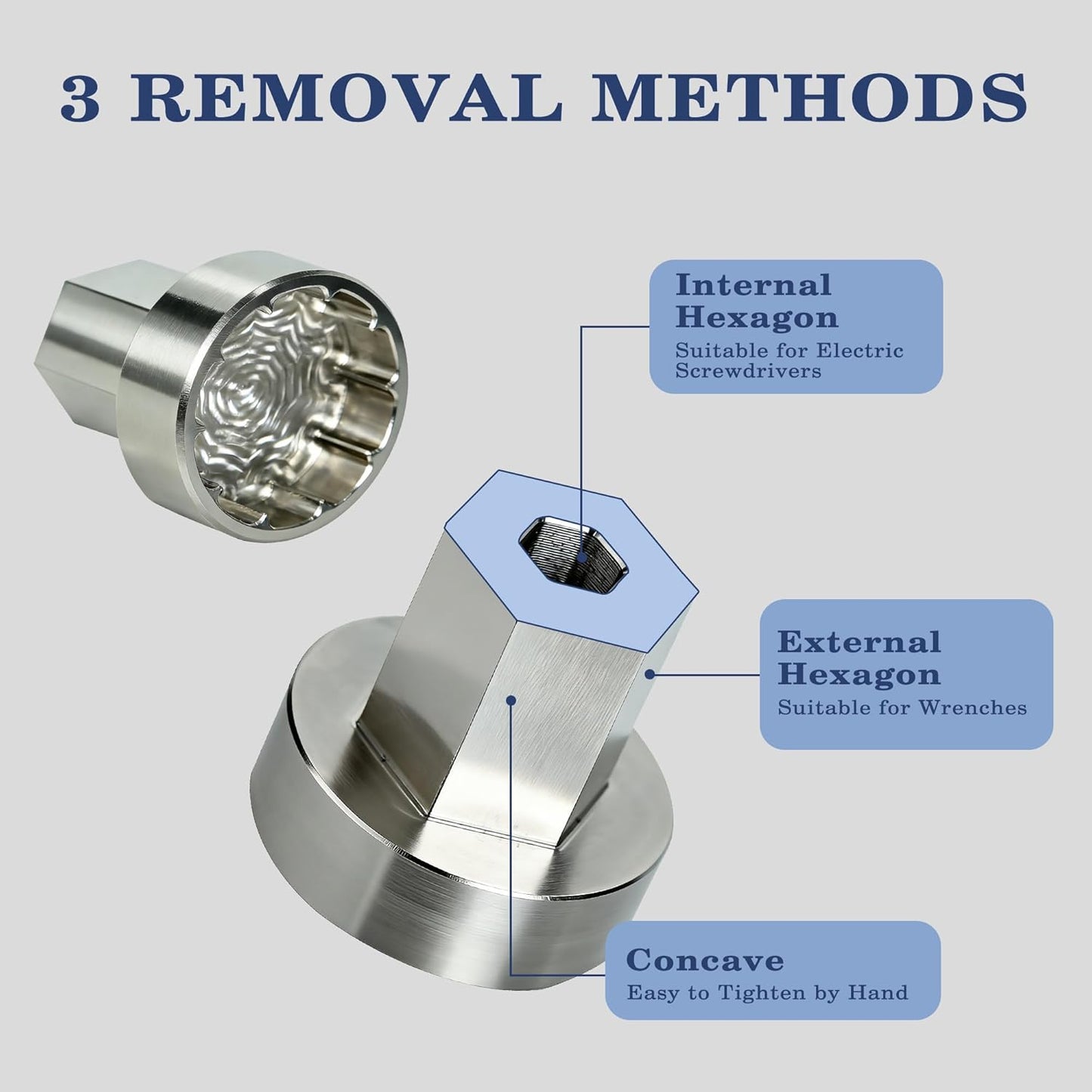 3 REMOVAL METHODS

Internal Hexagon
Suitable for Electric Screwdrivers

External Hexagon
Suitable for Wrenches

Concave
Easy to Tighten by Hand