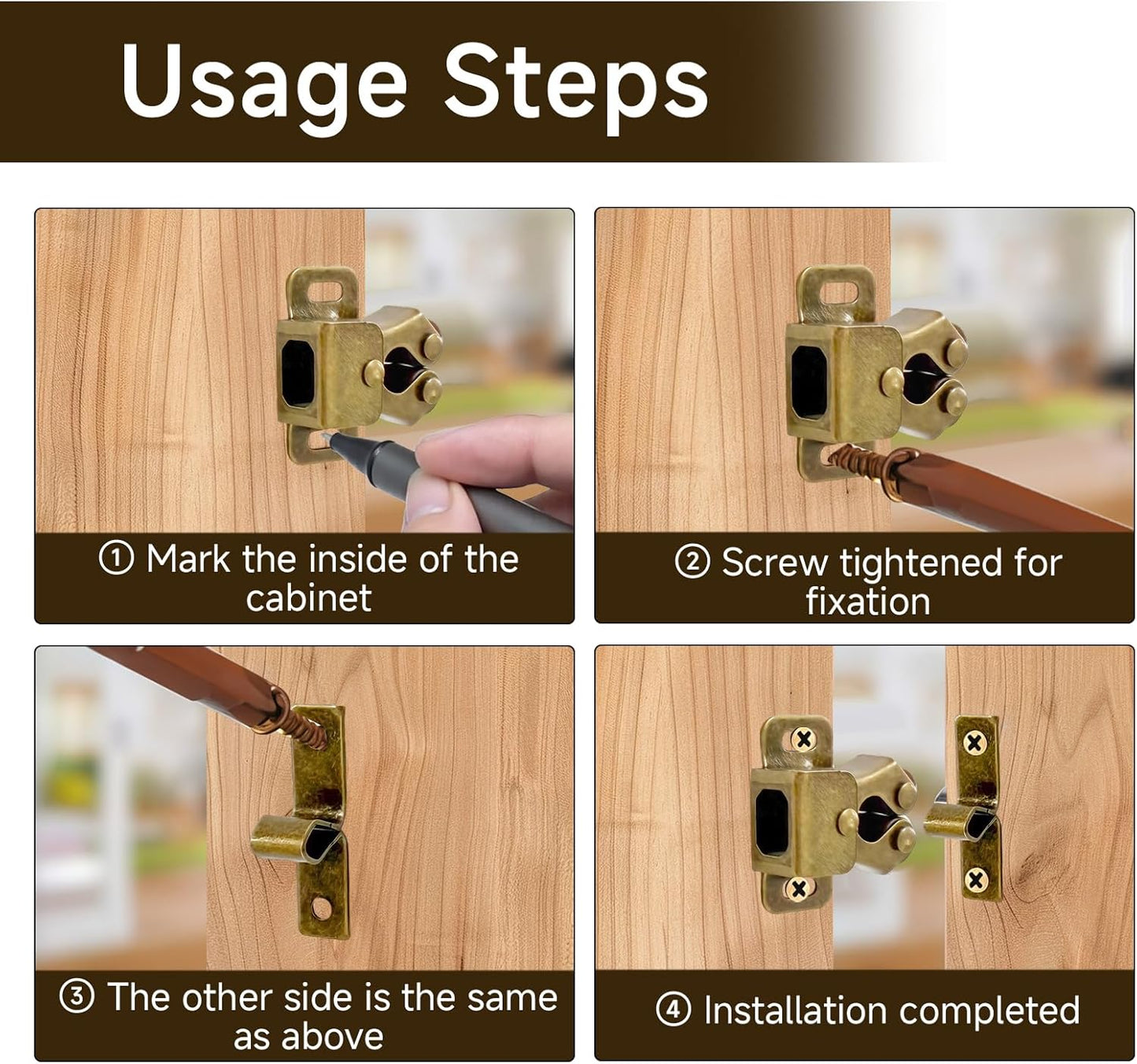 Usage Steps

① Mark the inside of the cabinet

② Screw tightened for fixation

③ The other side is the same as above

④ Installation completed