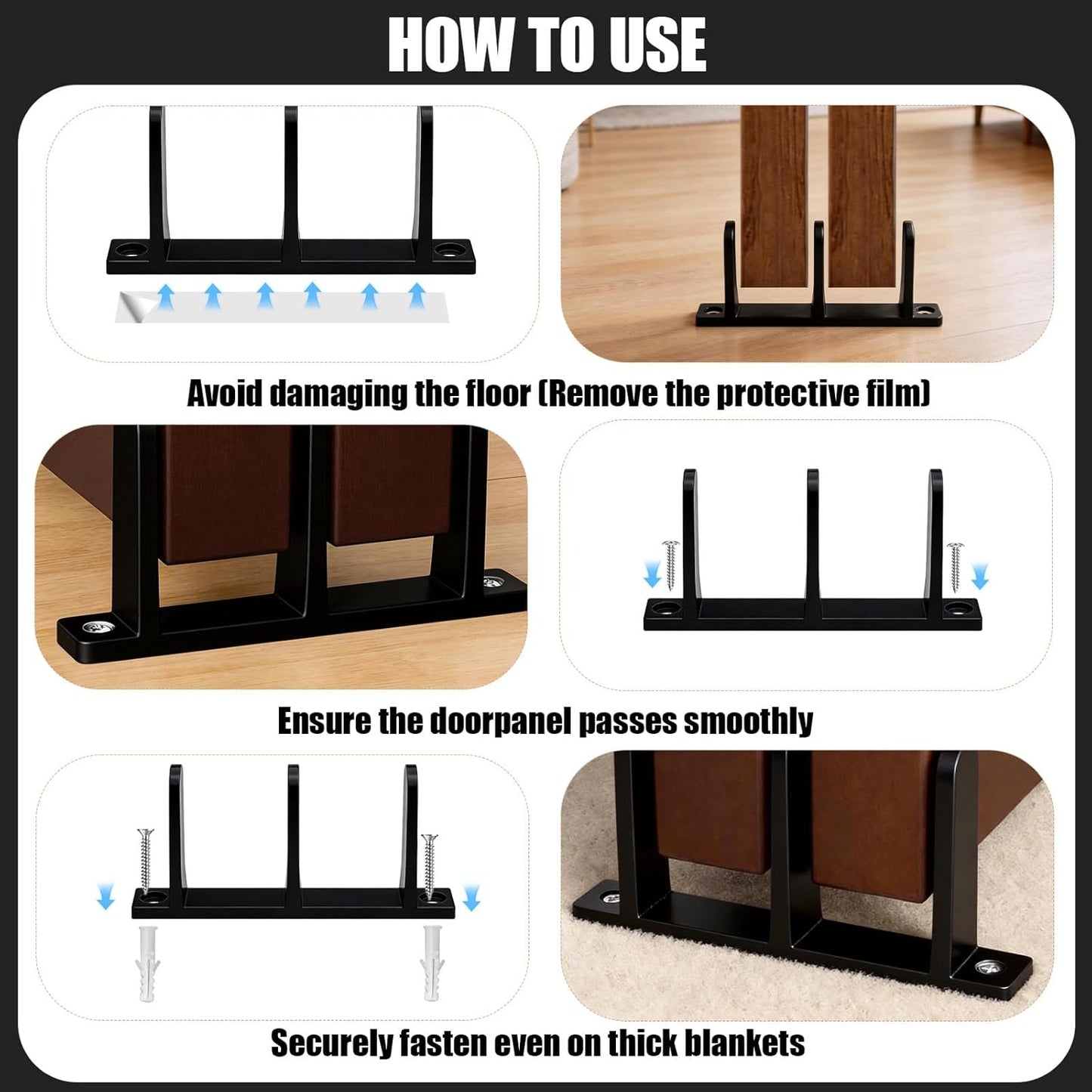 HOW TO USE

Avoid damaging the floor (Remove the protective film)

Ensure the doorpanel passes smoothly

Securely fasten even on thick blankets