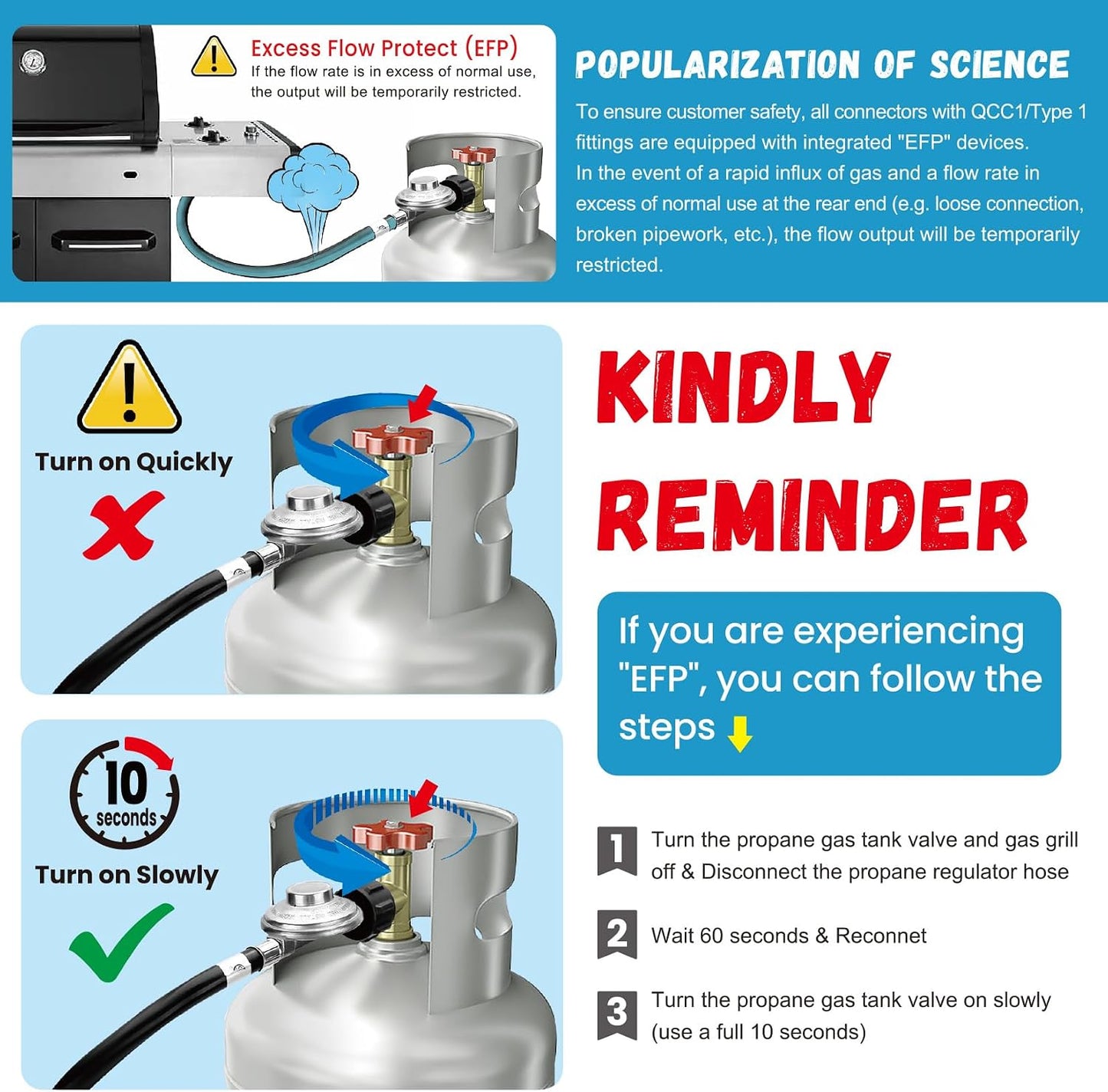 Excess Flow Protect (EFP)
If the flow rate is in excess of normal use, the output will be temporarily restricted.

POPULARIZATION OF SCIENCE

To ensure customer safety, all connectors with QCC1/Type 1 fittings are equipped with integrated "EFP" devices.
In the event of a rapid influx of gas and a flow rate in excess of normal use at the rear end (e.g. loose connection, broken pipework, etc.), the flow output will be temporarily restricted.

Turn on Quickly

10 seconds

Turn on Slowly

KINDLY REMINDER

If you are experiencing "EFP", you can follow the steps

1 Turn the propane gas tank valve and gas grill off & Disconnect the propane regulator hose

2 Wait 60 seconds & Reconnet

3 Turn the propane gas tank valve on slowly (use a full 10 seconds)