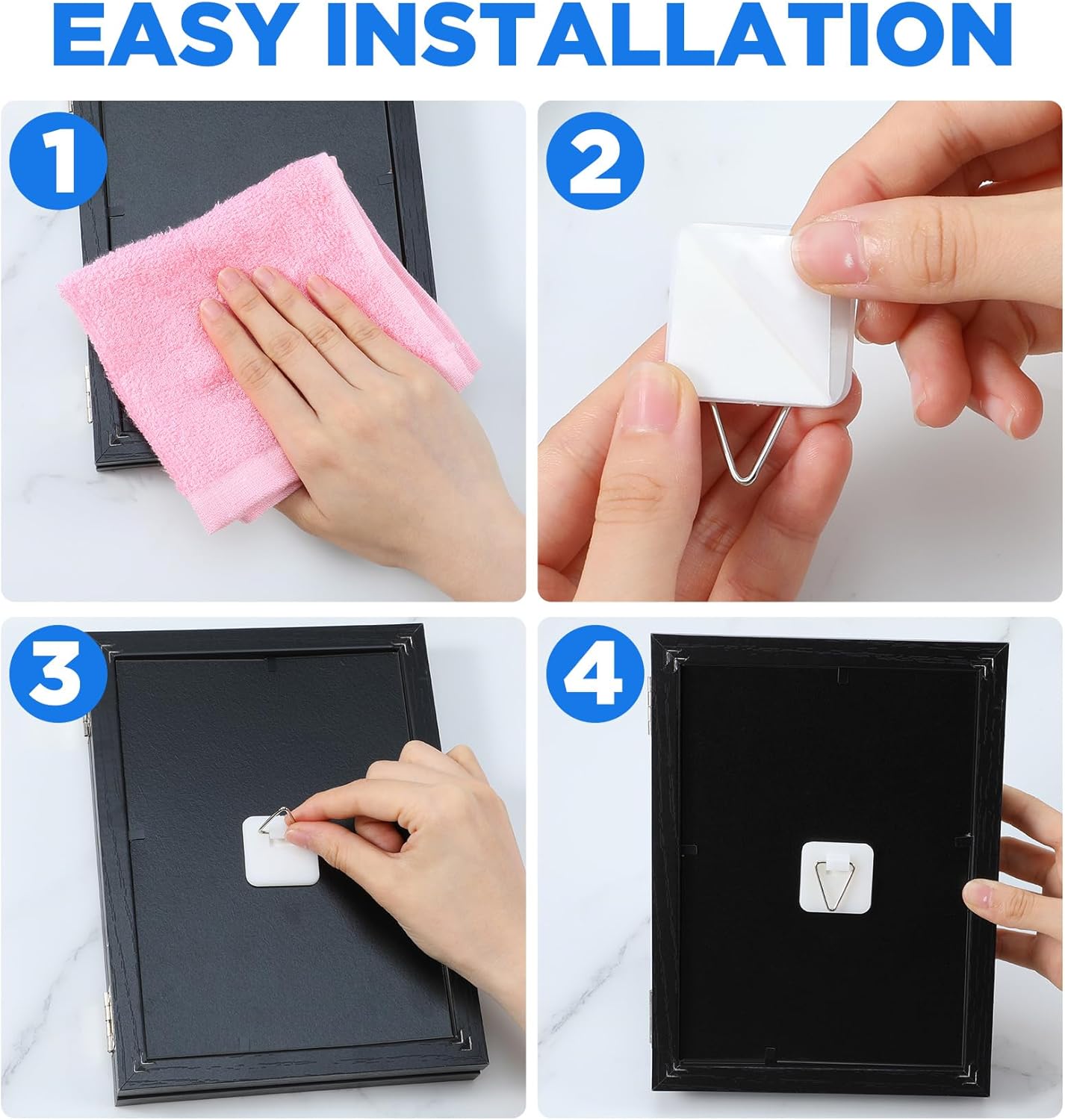 EASY INSTALLATION

1

2

3

4