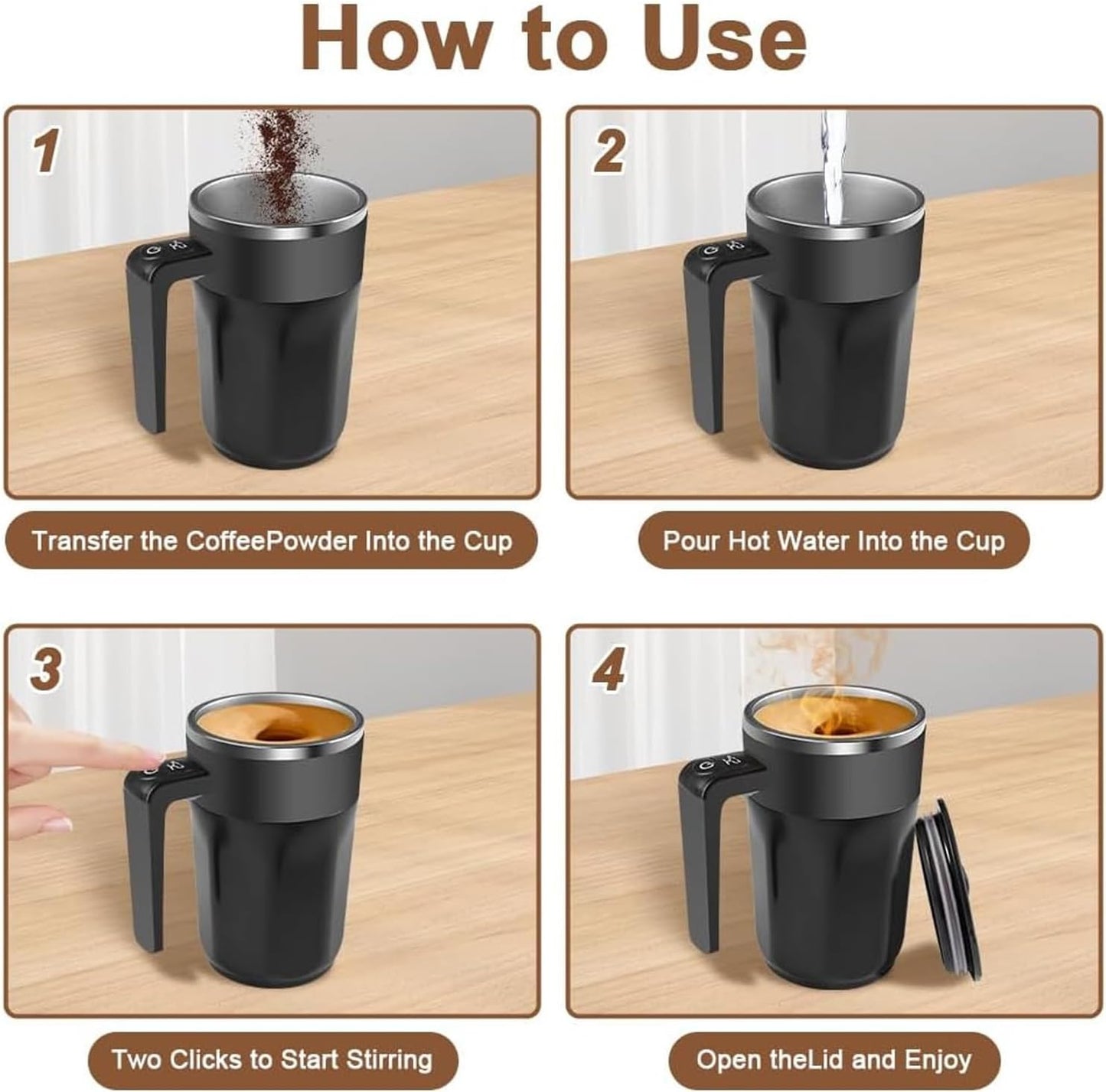 How to Use

1

Transfer the CoffeePowder Into the Cup

2

Pour Hot Water Into the Cup

3

Two Clicks to Start Stirring

4

Open theLid and Enjoy