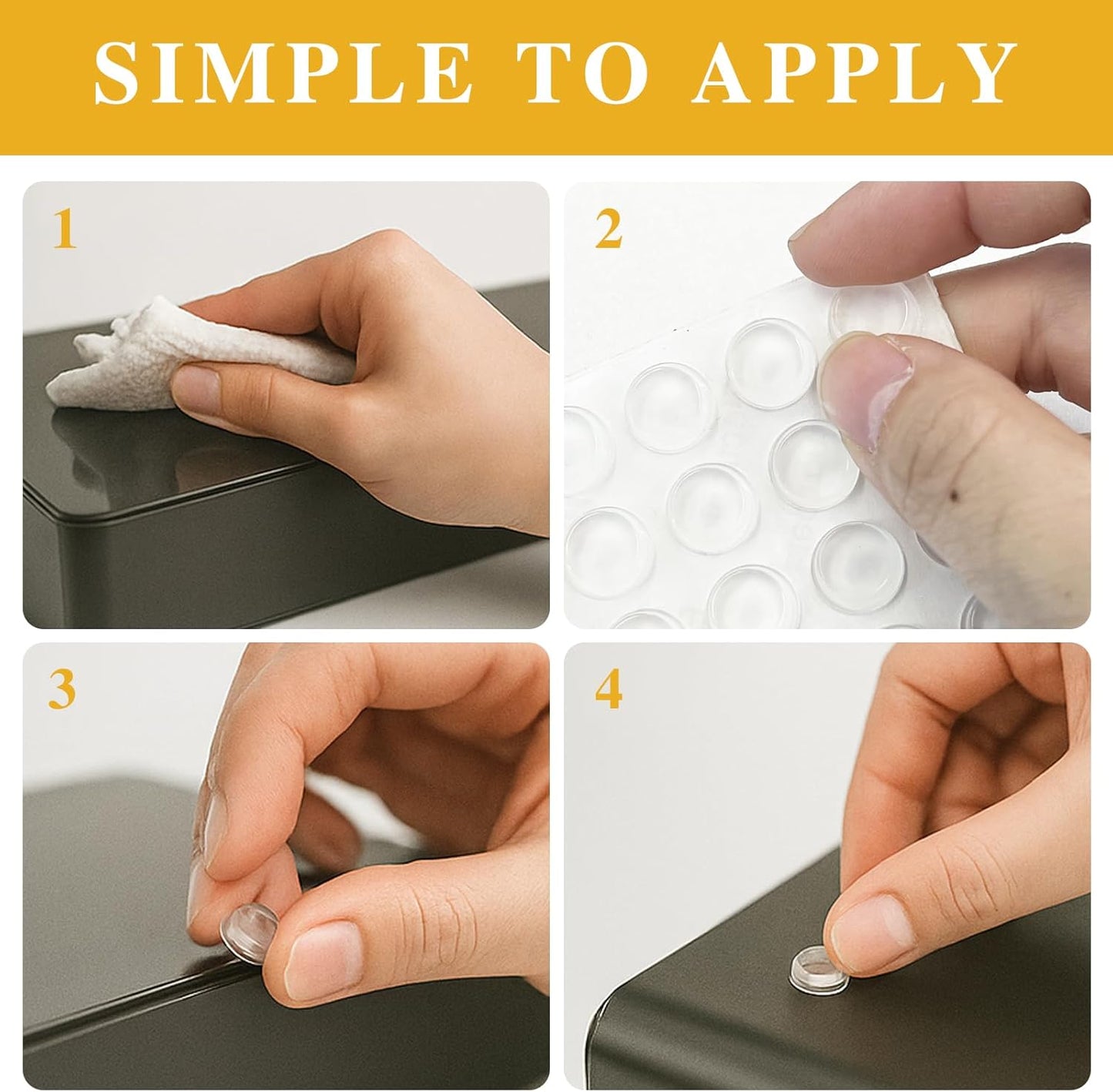 SIMPLE TO APPLY

1

2

3

4