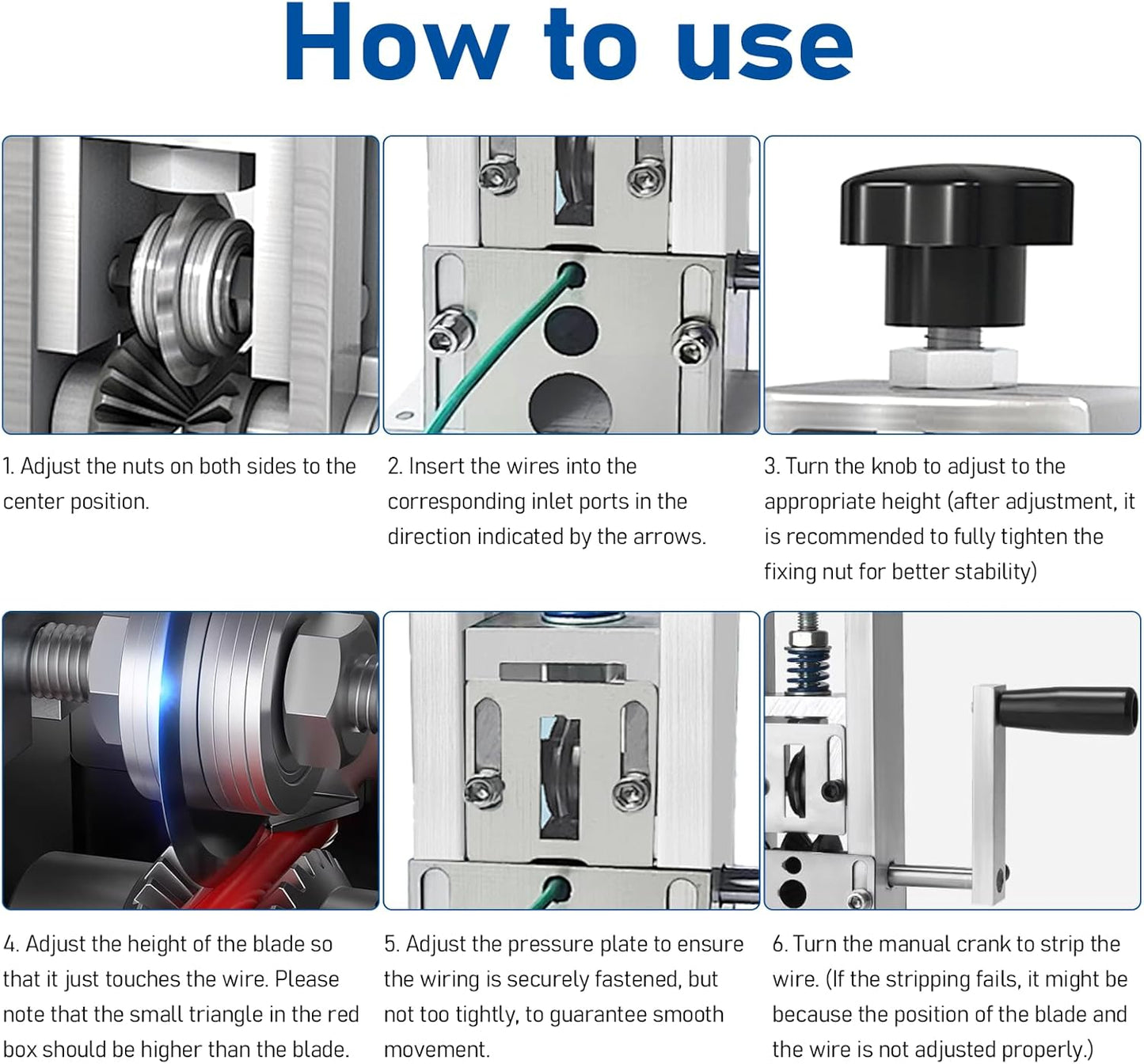 How to use

1. Adjust the nuts on both sides to the center position.

2. Insert the wires into the corresponding inlet ports in the direction indicated by the arrows.

3. Turn the knob to adjust to the appropriate height (after adjustment, it is recommended to fully tighten the fixing nut for better stability)

4. Adjust the height of the blade so that it just touches the wire. Please note that the small triangle in the red box should be higher than the blade.

5. Adjust the pressure plate to ensure the wiring is securely fastened, but not too tightly, to guarantee smooth movement.

6. Turn the manual crank to strip the wire. (If the stripping fails, it might be because the position of the blade and the wire is not adjusted properly.)