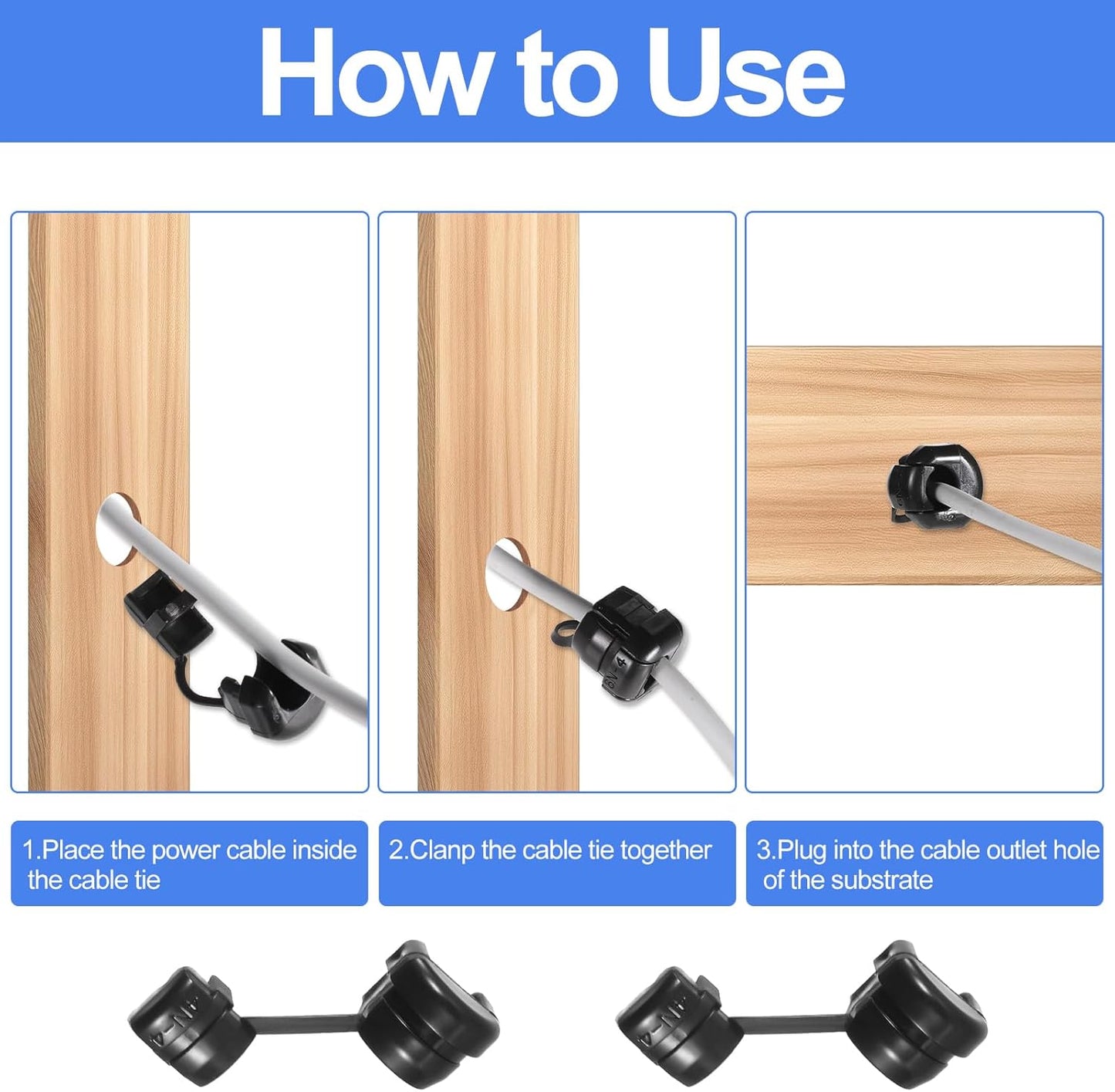 How to Use

1.Place the power cable inside the cable tie

2.Clanp the cable tie together

3.Plug into the cable outlet hole of the substrate