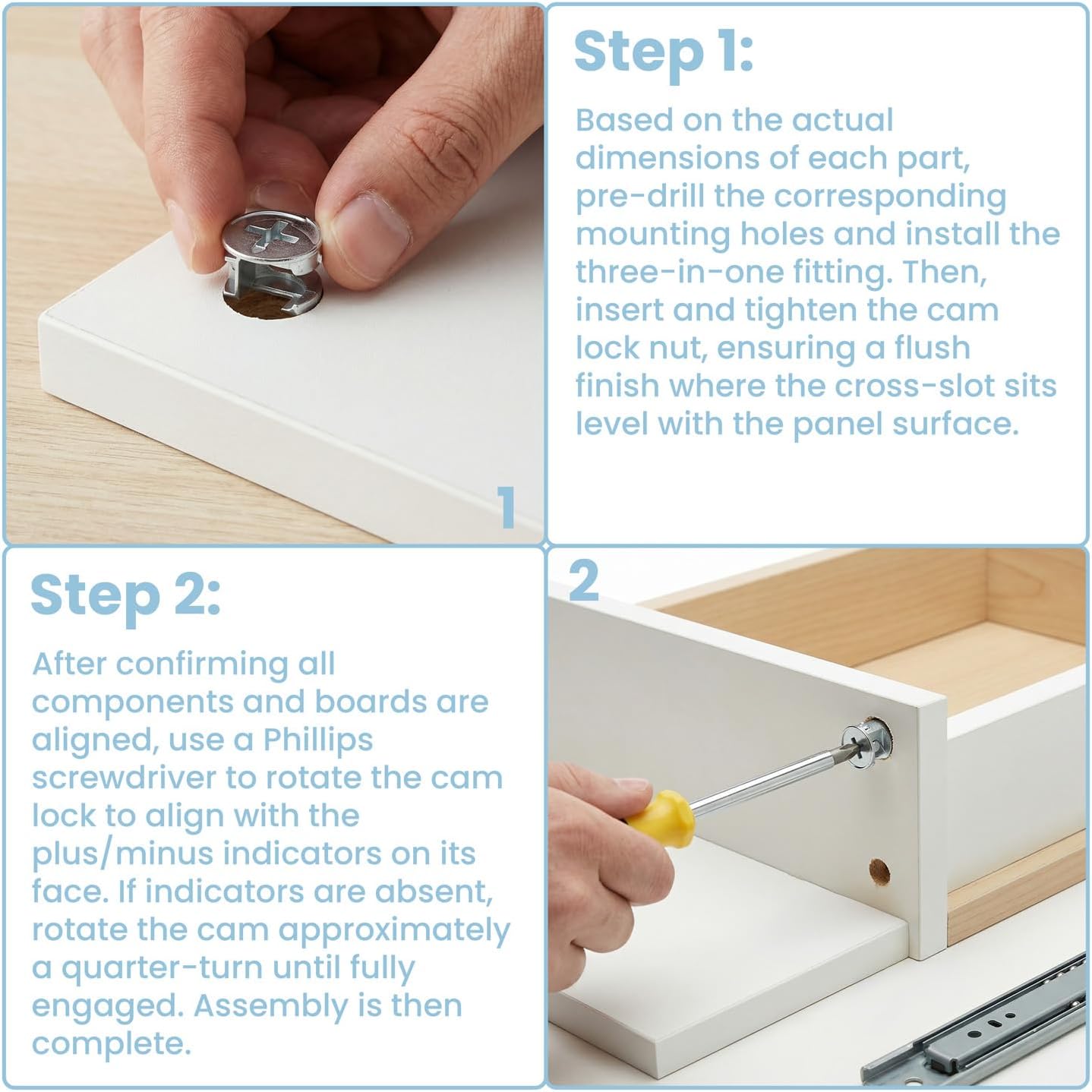 1

Step 1:

Based on the actual dimensions of each part, pre-drill the corresponding mounting holes and install the three-in-one fitting. Then, insert and tighten the cam lock nut, ensuring a flush finish where the cross-slot sits level with the panel surface.

Step 2:

After confirming all components and boards are aligned, use a Phillips screwdriver to rotate the cam lock to align with the plus/minus indicators on its face. If indicators are absent, rotate the cam approximately a quarter-turn until fully engaged. Assembly is then complete.

2