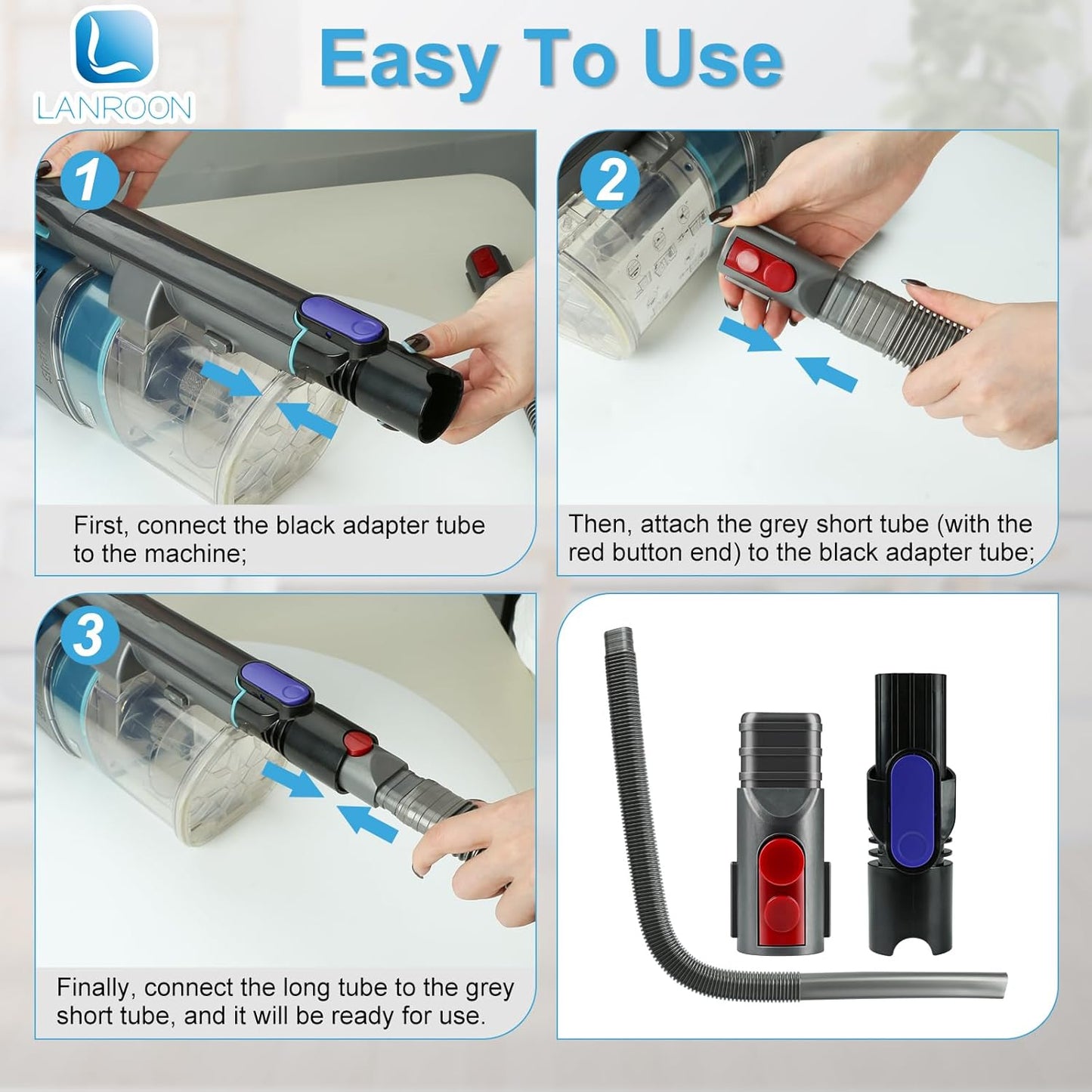 LANROON

Easy To Use

1

First, connect the black adapter tube to the machine;

2

Then, attach the grey short tube (with the red button end) to the black adapter tube;

3

Finally, connect the long tube to the grey short tube, and it will be ready for use.